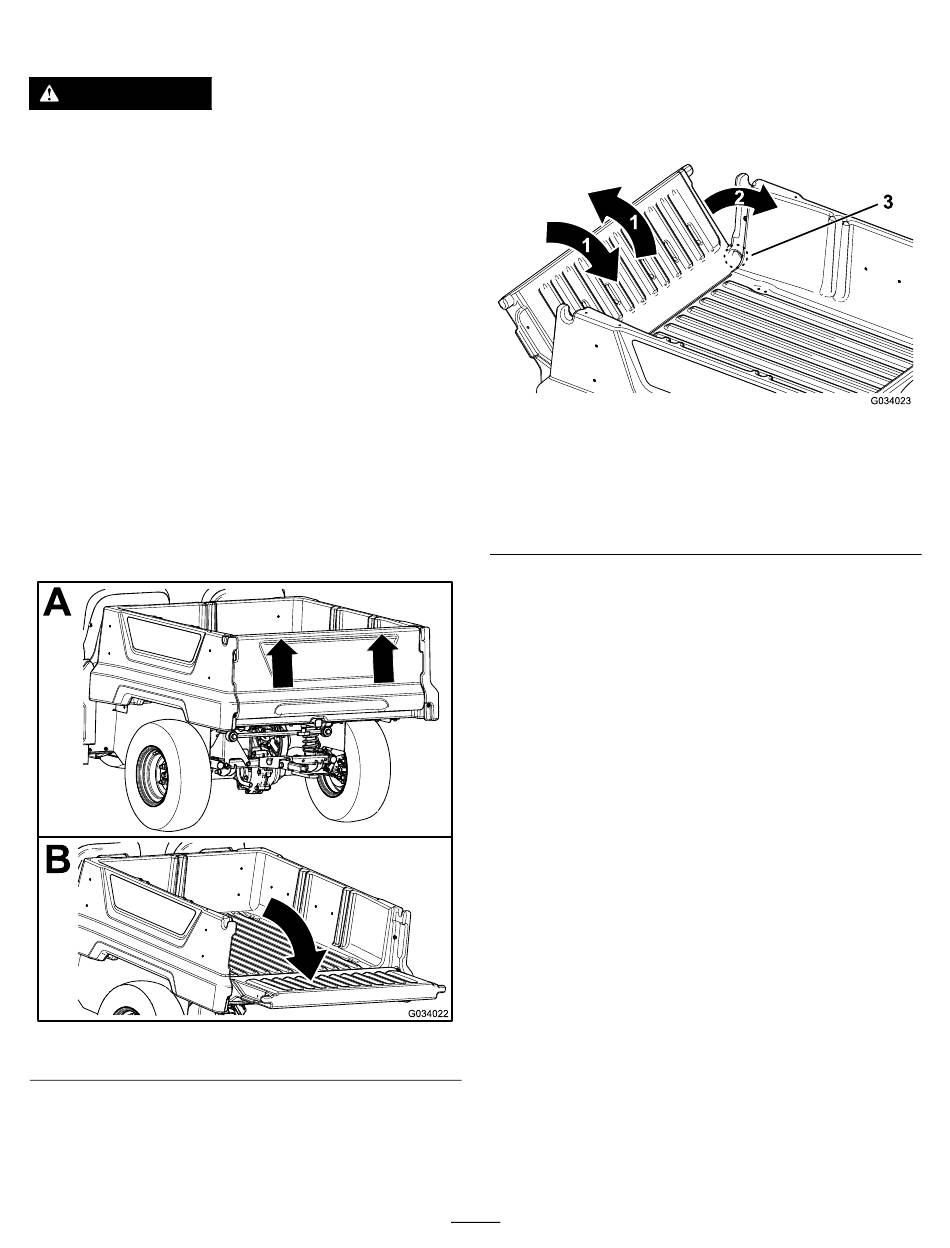 1
1
2
3
G034023

A
B
G034022