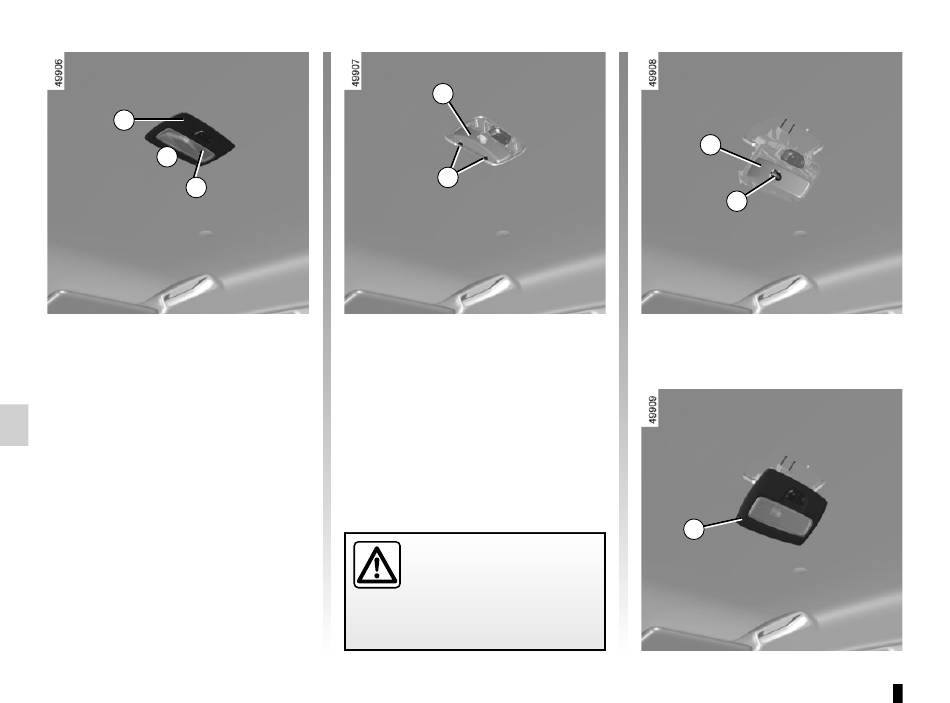 49906

49907

49908

49909