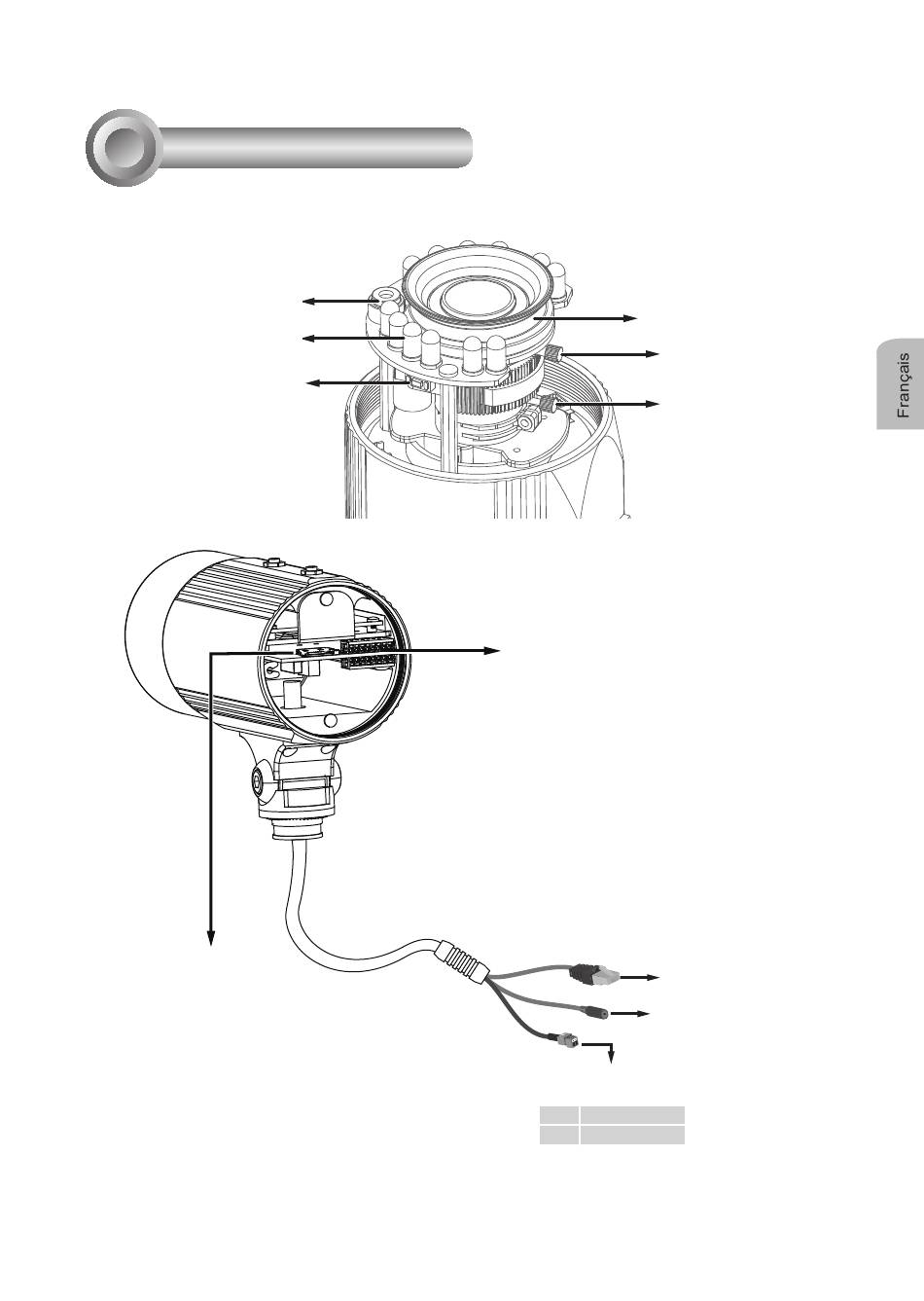 Français