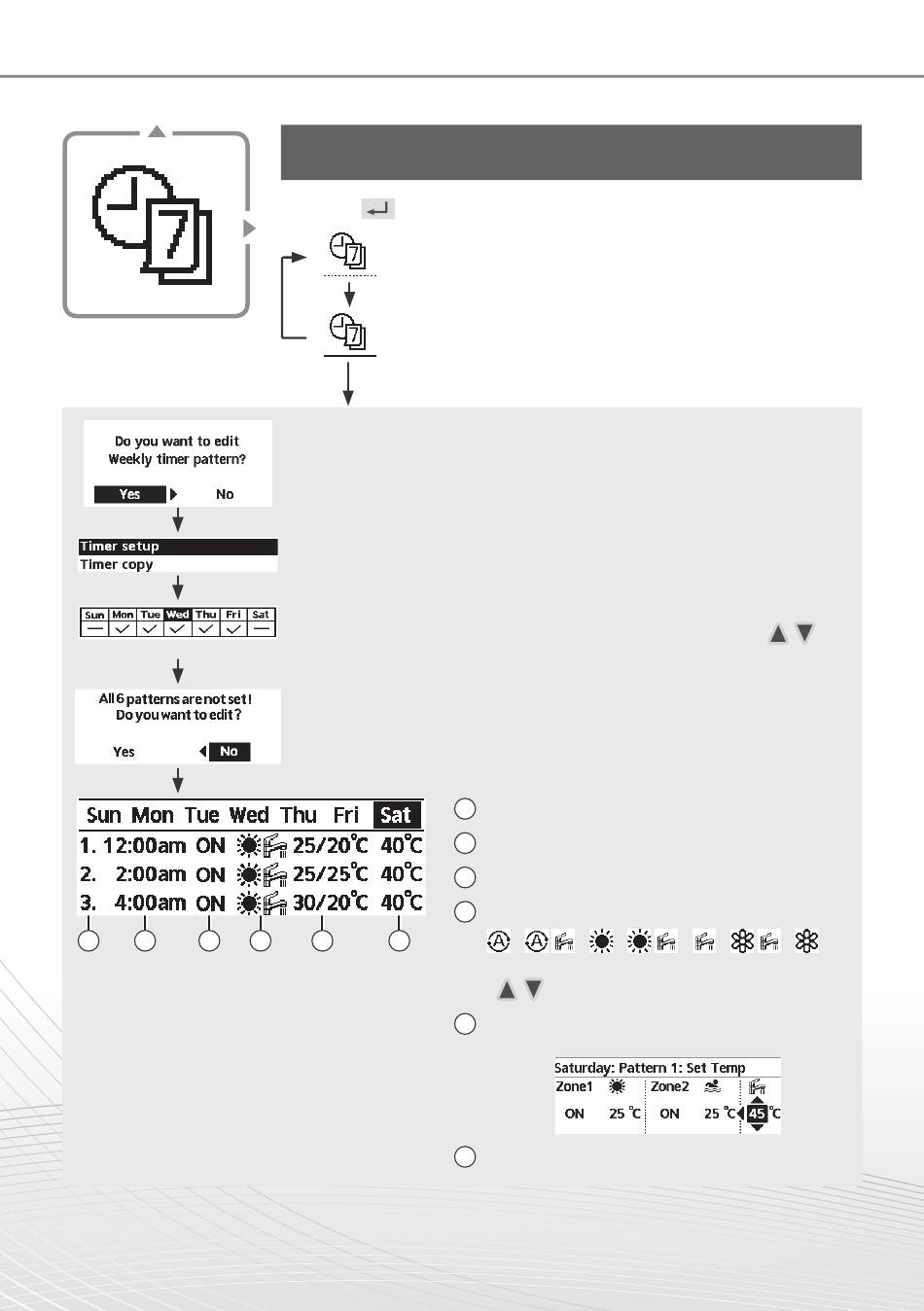 Do you want to edit
Weekly timer pattern?

Yes No

Timer setup
Timer copy

| Sun | Mon | Tue | Wed | Thu | Fri | Sat |
|---|---|---|---|---|---|---|
| — | ✓ | ✓ | ✓ | ✓ | ✓ | — |

All 6 patterns are not set!
Do you want to edit?

Yes No

Sun Mon Tue Wed Thu Fri Sat
1. 12:00am ON 25/20°C 40°C
2. 2:00am ON 25/25°C 40°C
3. 4:00am ON 30/20°C 40°C

Saturday: Pattern 1: Set Temp
Zone1 Zone2
ON 25 °C ON 25 °C 45 °C