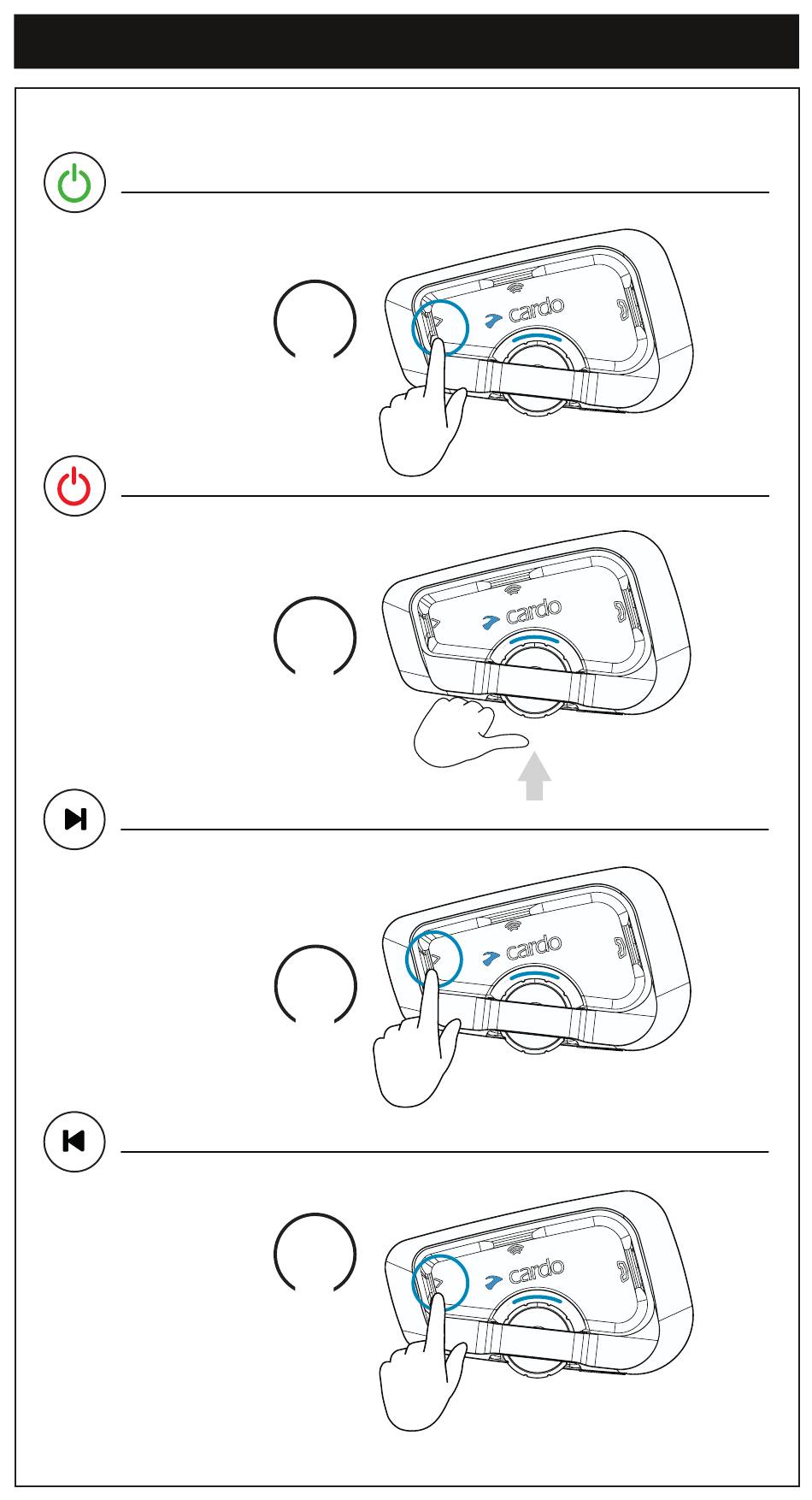 cardo

cardo

cardo

cardo