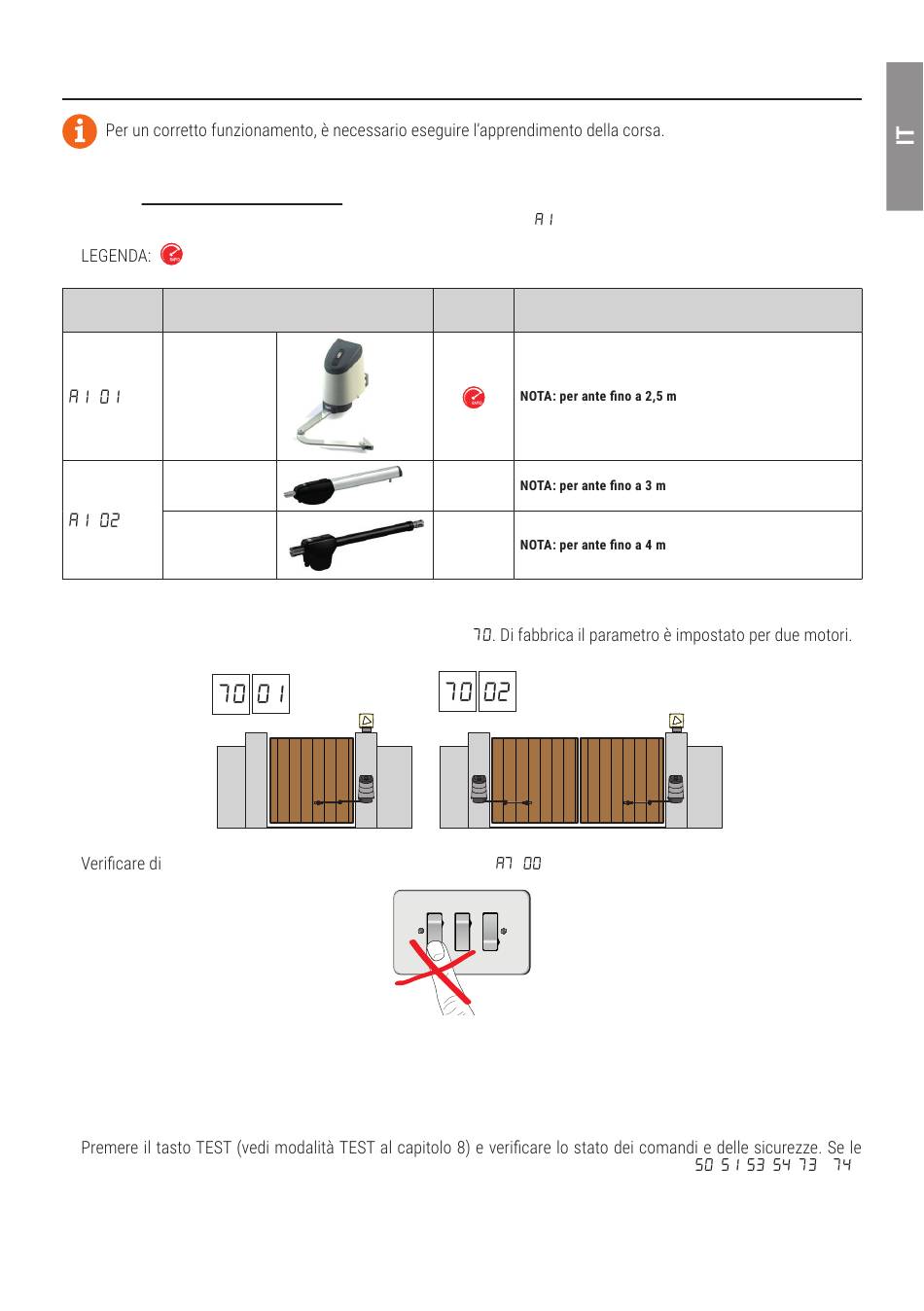 IT

Per un corretto funzionamento, è necessario eseguire l'apprendimento della corsa.

A1

LEGENDA:

| | | | | |
|---|---|---|---|---|
| A1 01 | | | | NOTA: per ante fino a 2,5 m |
| A1 02 | | | | NOTA: per ante fino a 3 m |
| | | | | NOTA: per ante fino a 4 m |

70. Di fabbrica il parametro è impostato per due motori.

70 01

70 02

Verificare di

A7 00

Premere il tasto TEST (vedi modalità TEST al capitolo 8) e verificare lo stato dei comandi e delle sicurezze. Se le

50 51 53 54 73 74