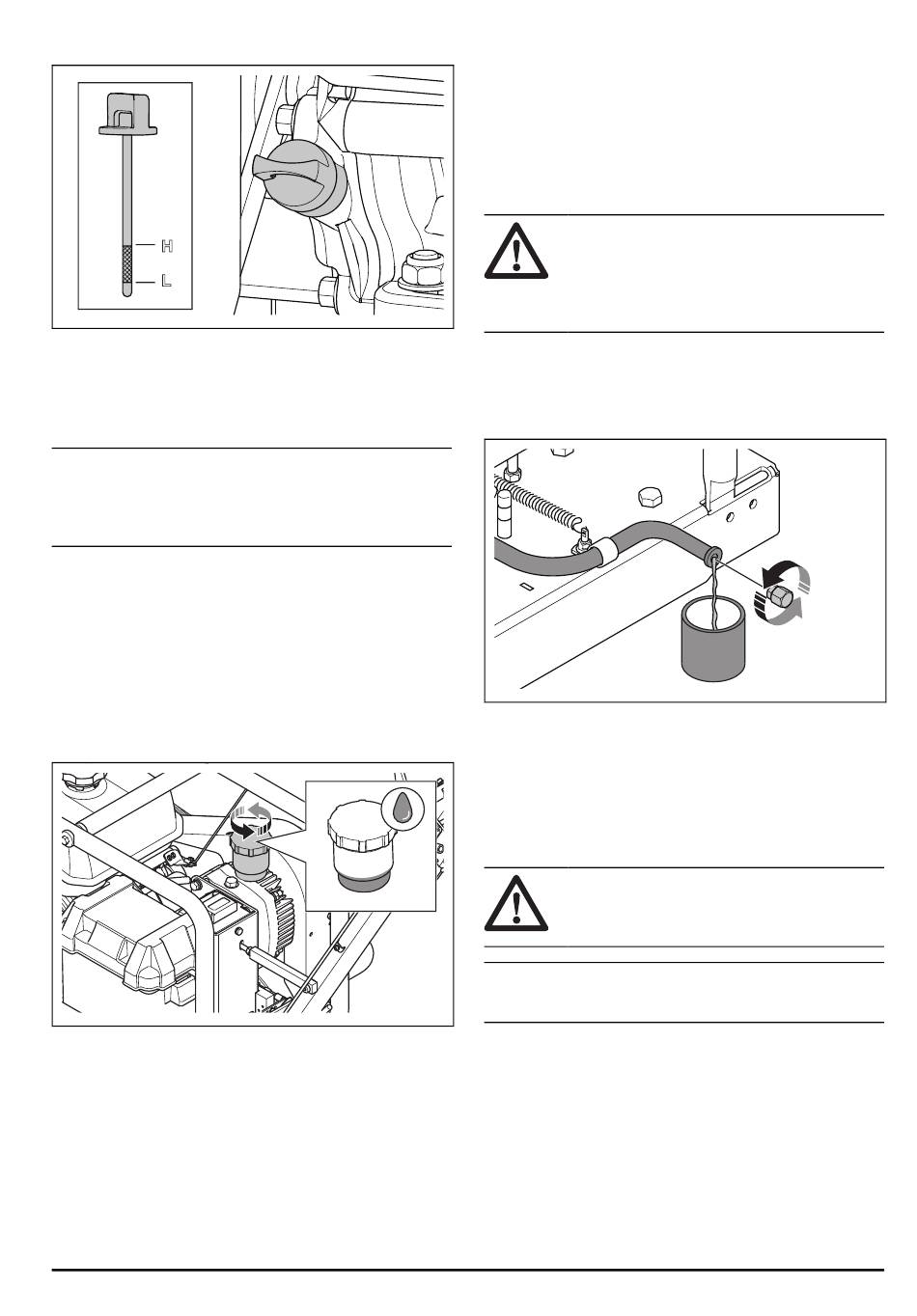 H
L