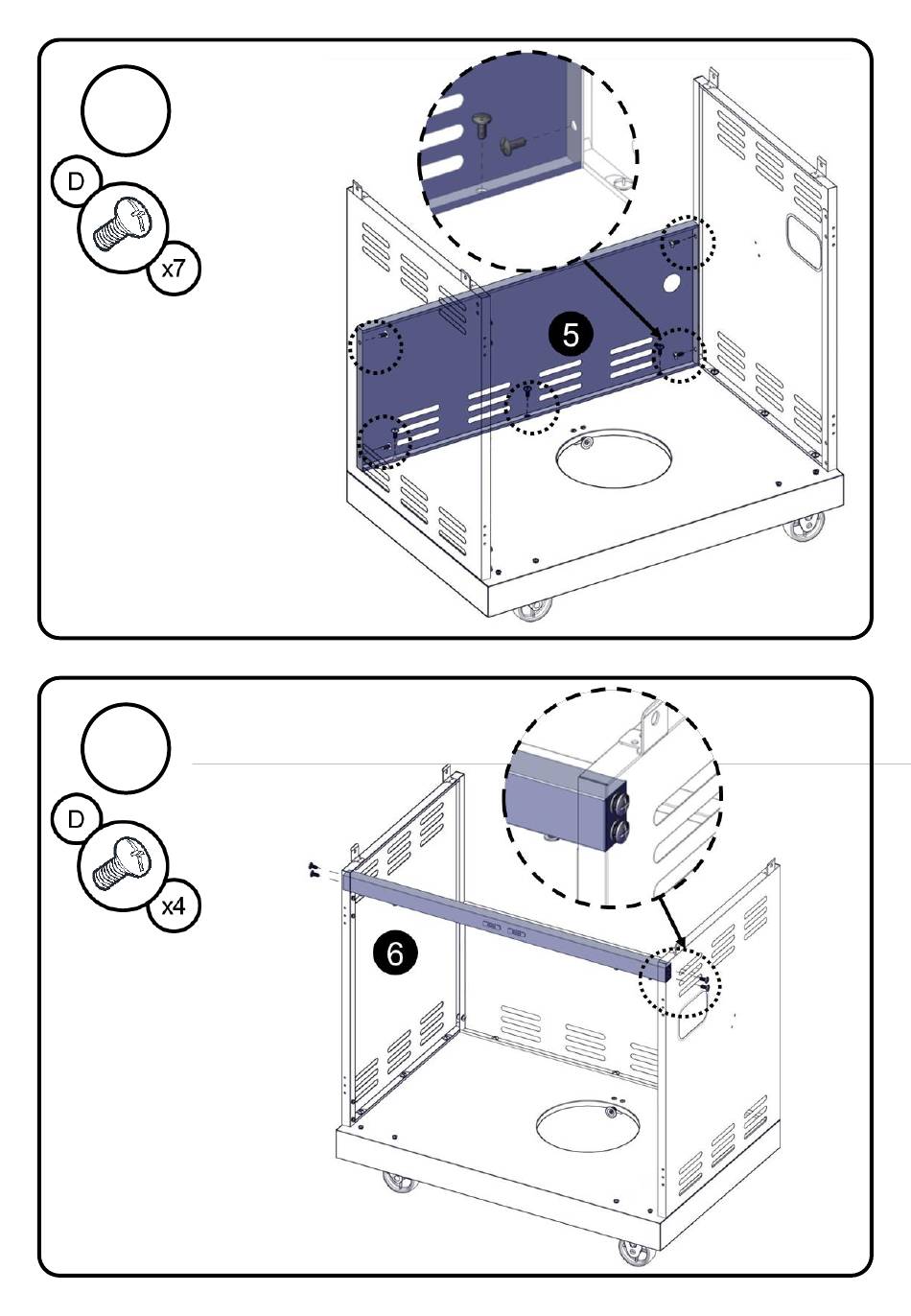 D
x7
5

D
x4
6