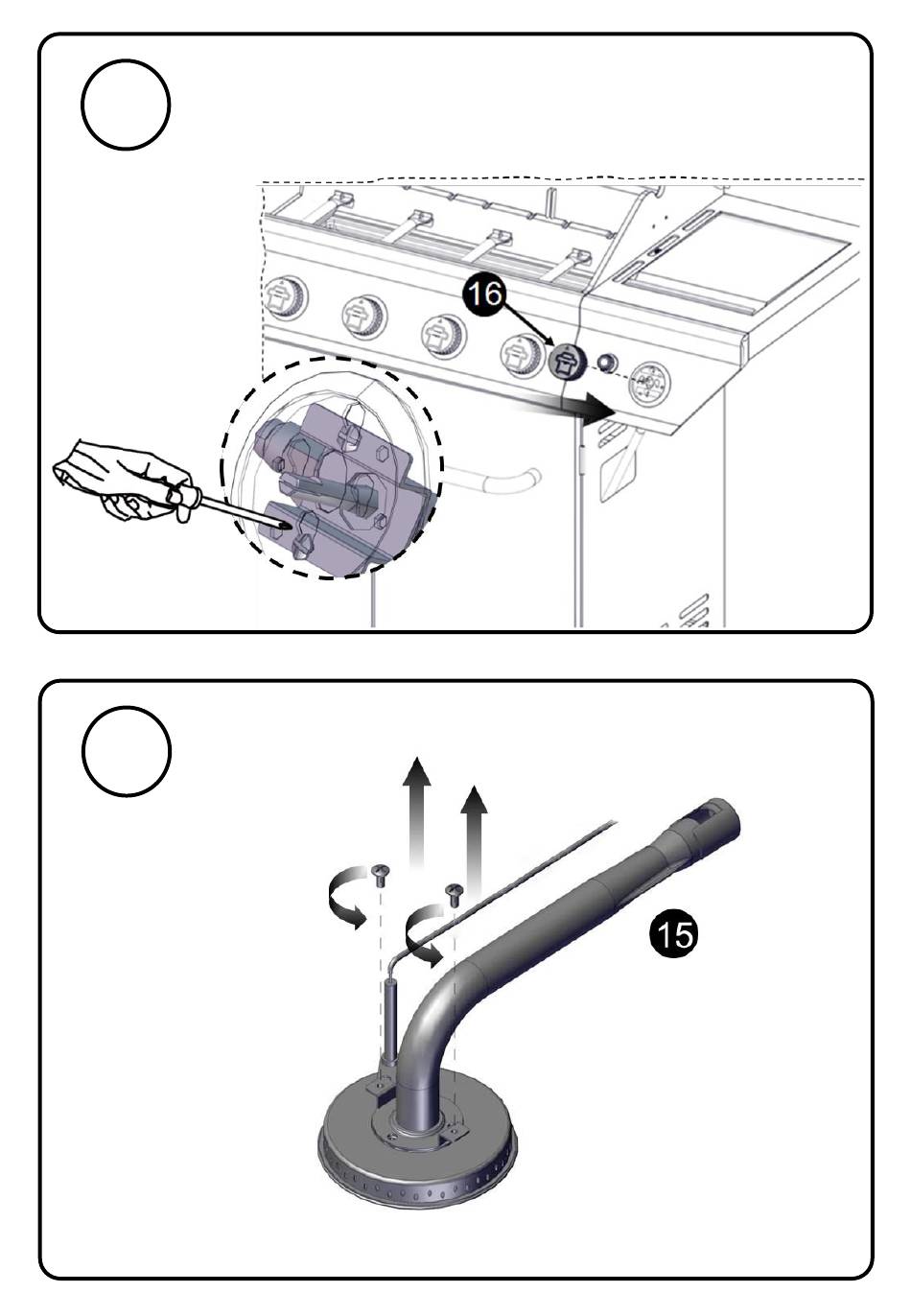 16

15