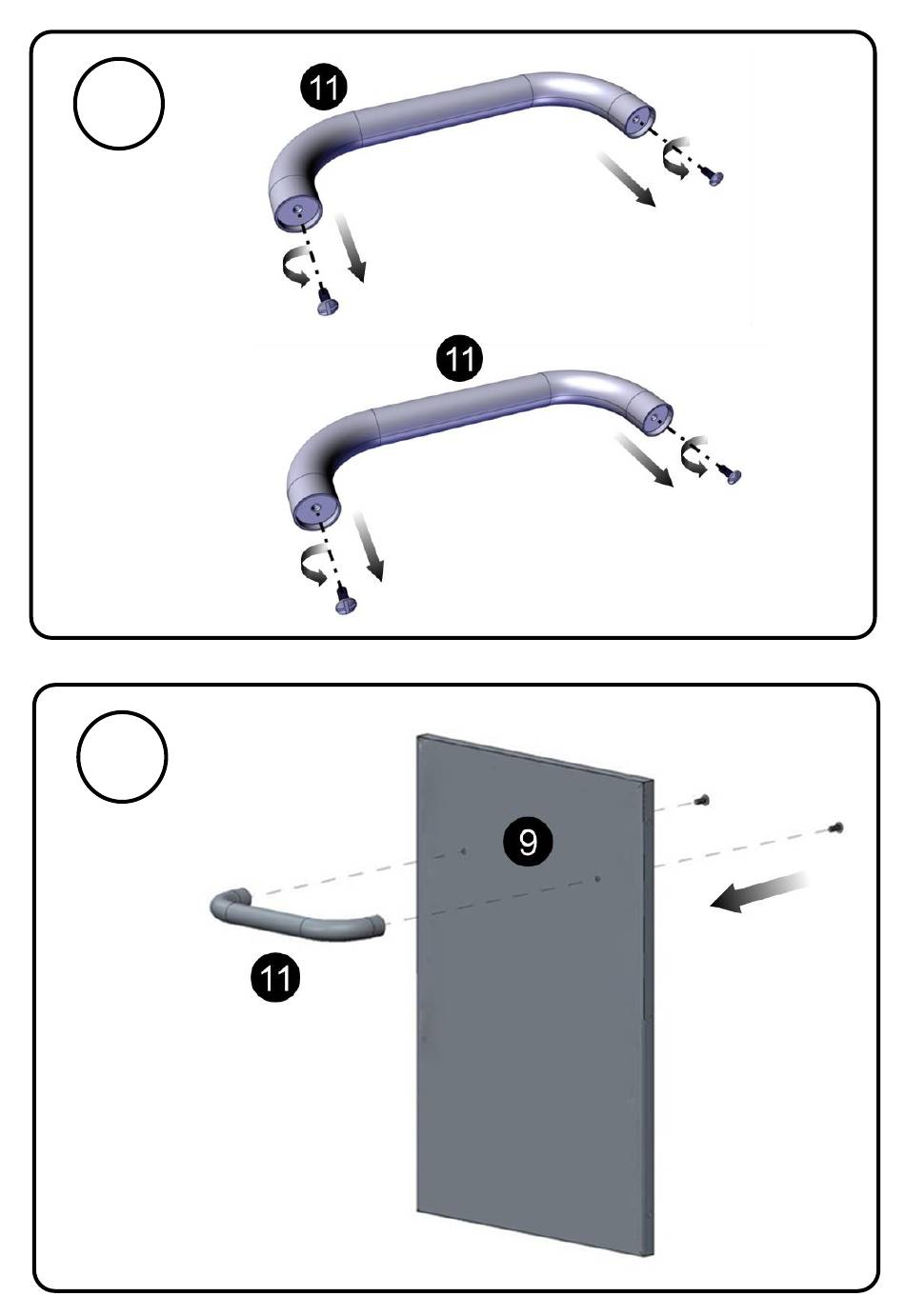 11

11

9

11