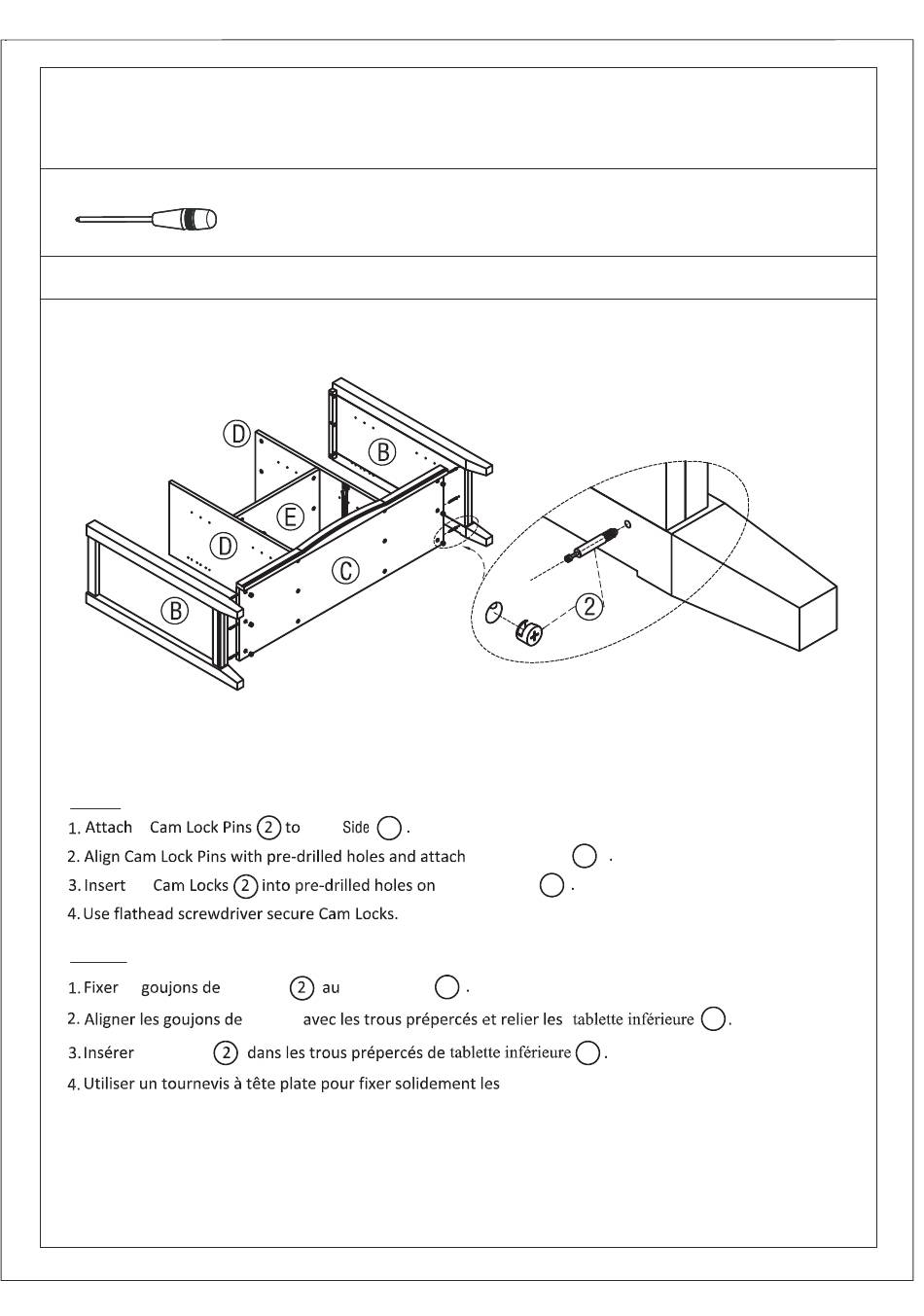 D
B
E
D
C
B
2

1. Attach Cam Lock Pins 2 to Side .
2. Align Cam Lock Pins with pre-drilled holes and attach .
3. Insert Cam Locks 2 into pre-drilled holes on .
4. Use flathead screwdriver secure Cam Locks.

1. Fixer goujons de 2 au .
2. Aligner les goujons de avec les trous prépercés et relier les tablette inférieure .
3. Insérer 2 dans les trous prépercés de tablette inférieure .
4. Utiliser un tournevis à tête plate pour fixer solidement les