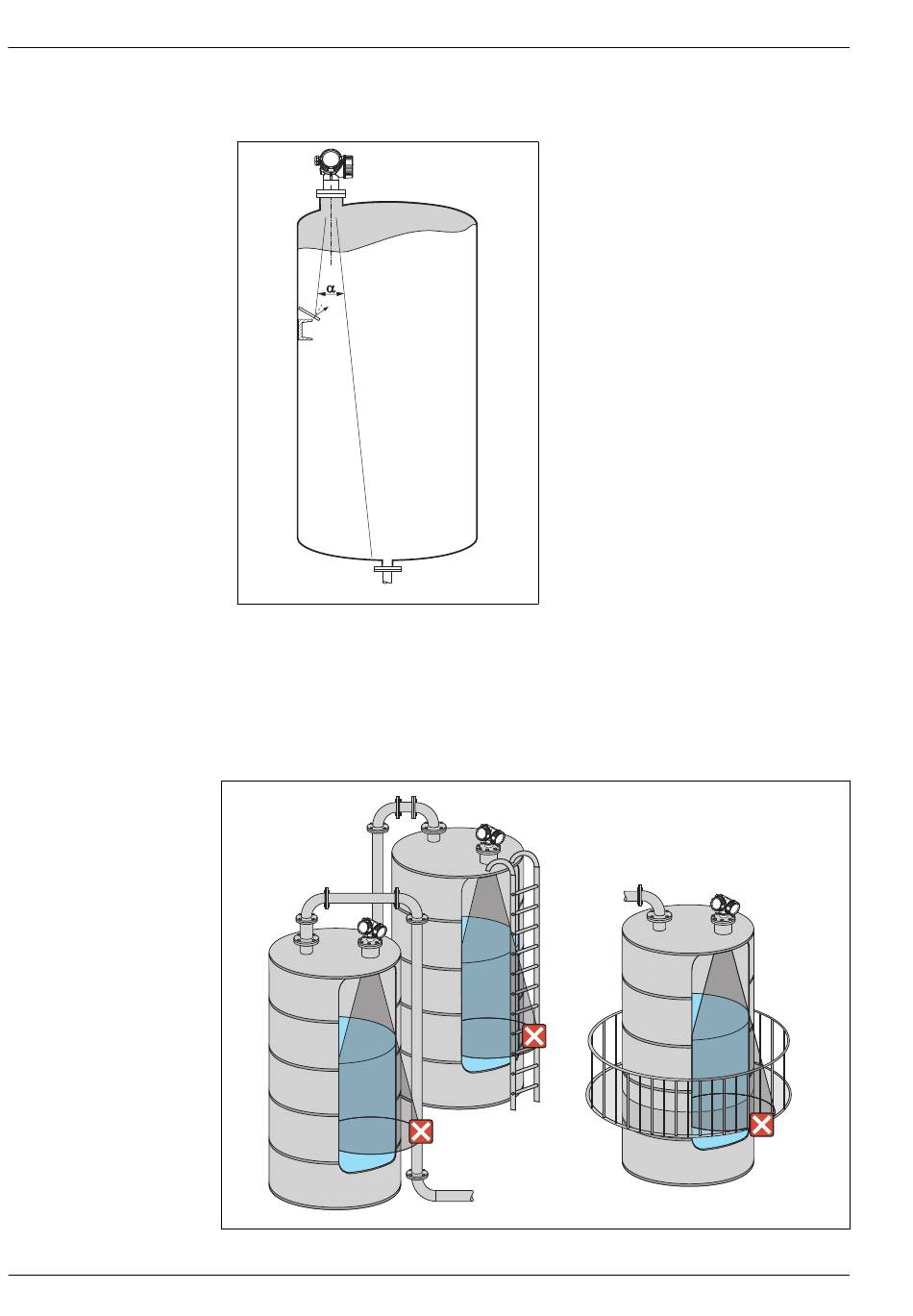 $\alpha$