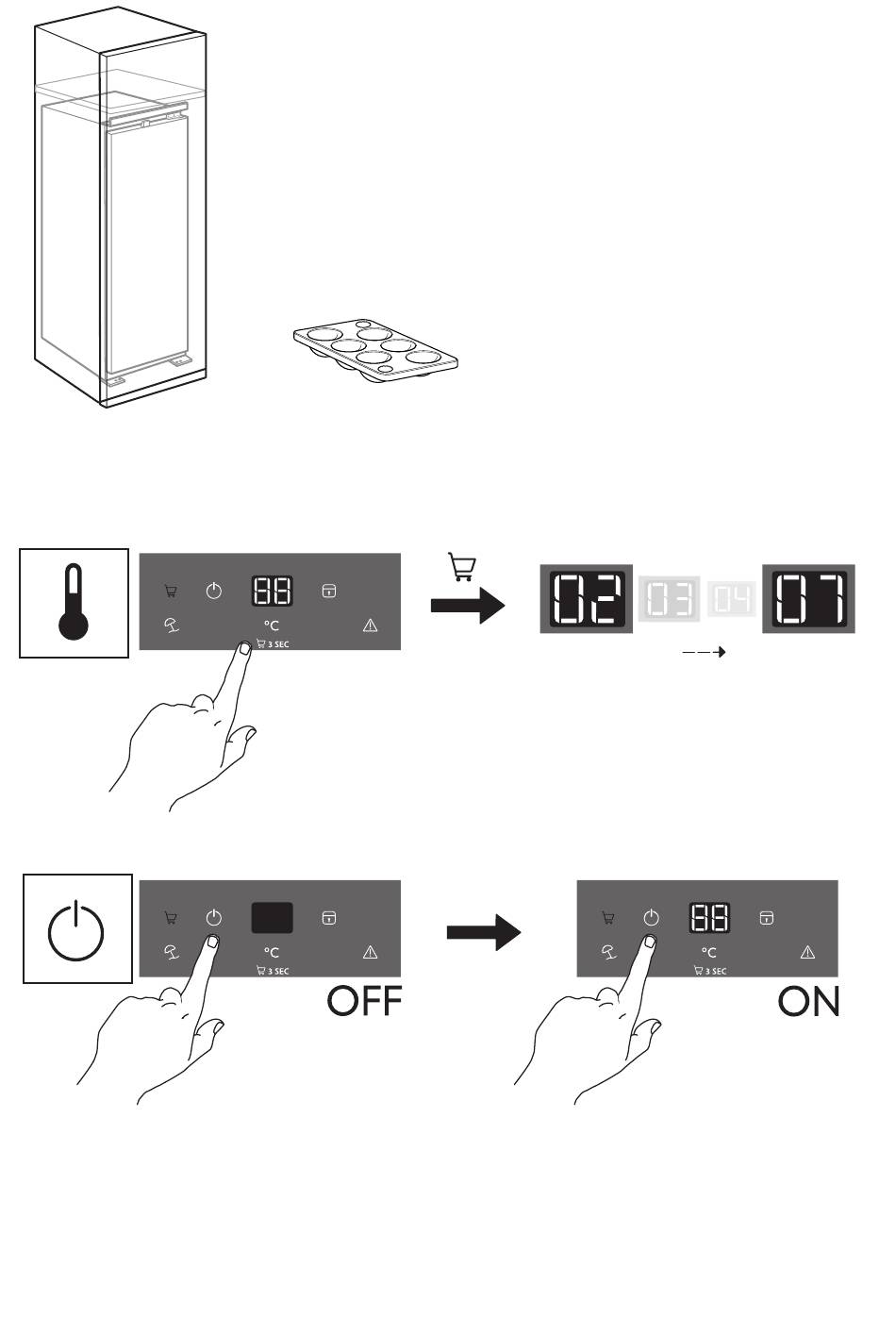 88
°C
3 SEC

02 03 04 07

°C
3 SEC
OFF

88
°C
3 SEC
ON