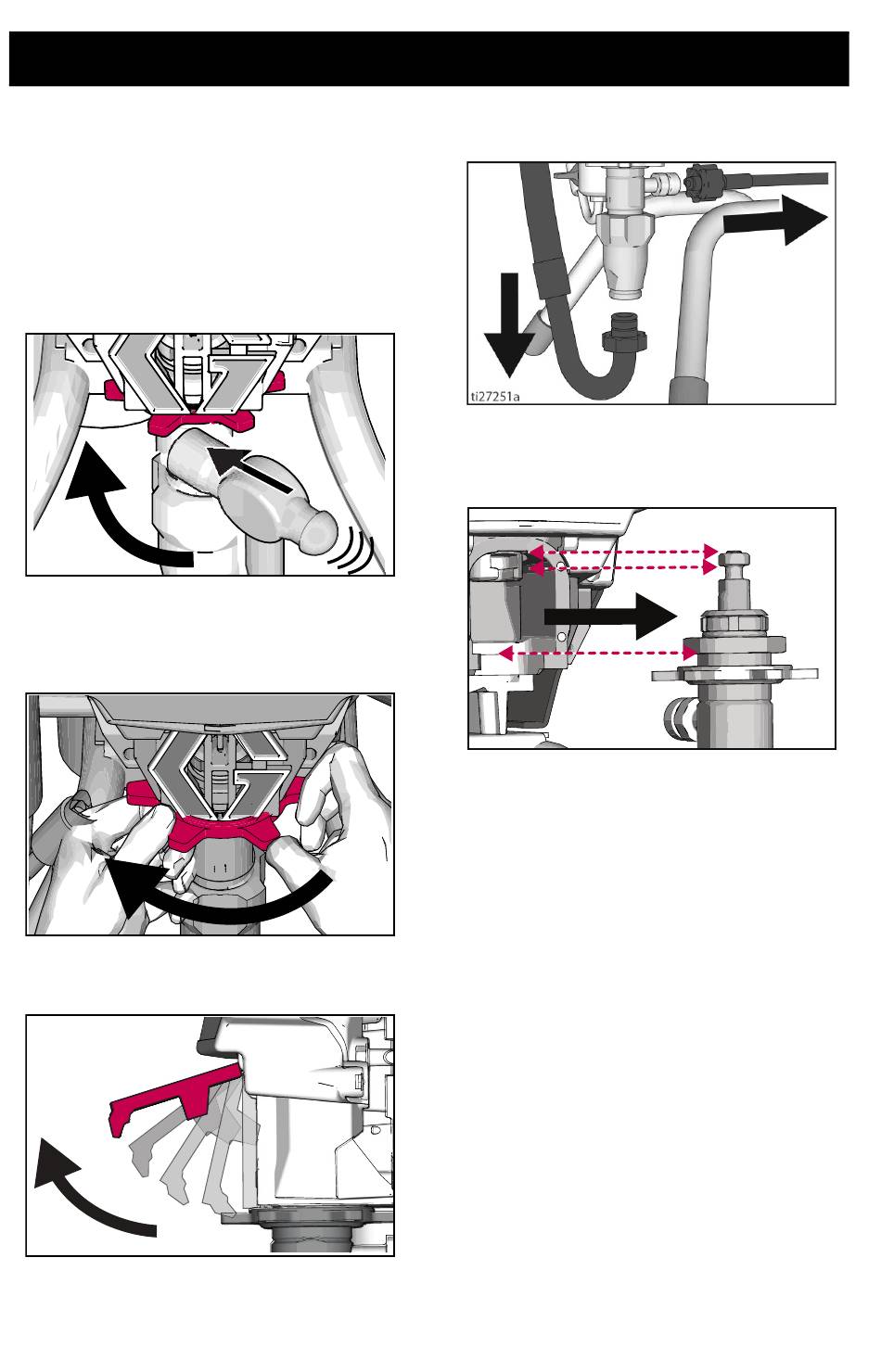 ti27251a