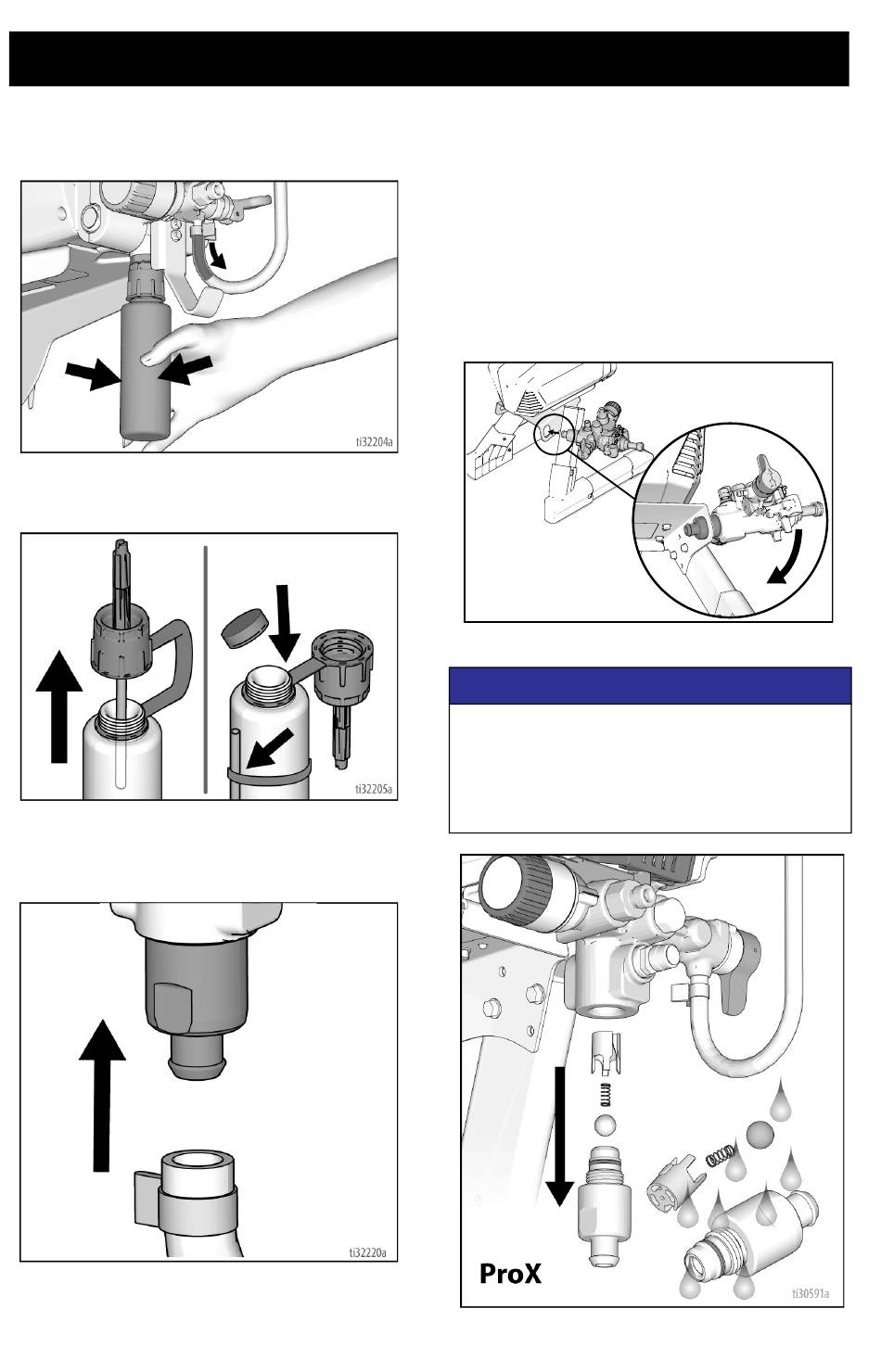 ti32204a

ti32205a

ti32220a

ProX

ti30591a