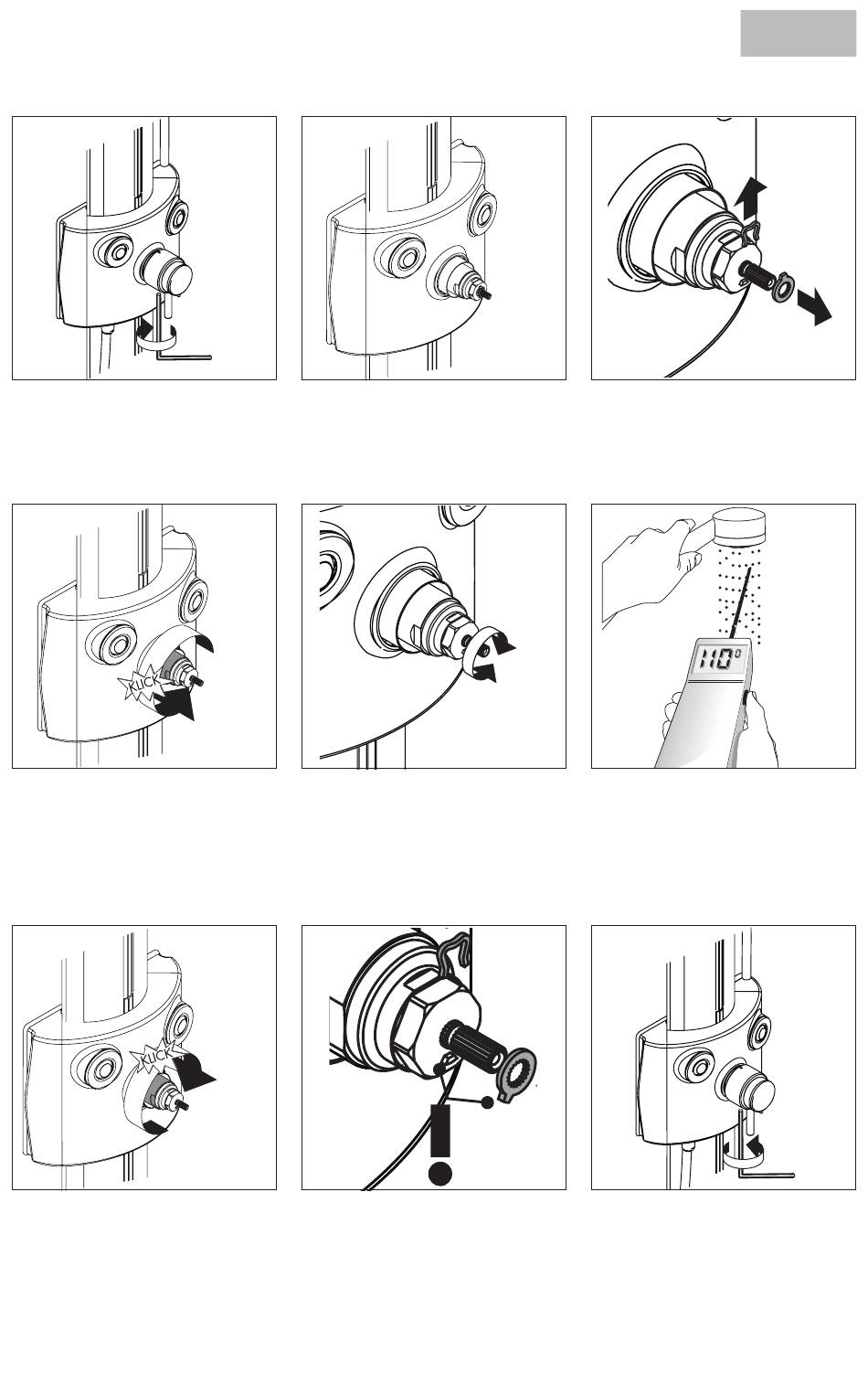 KLICK

110°

KLICK