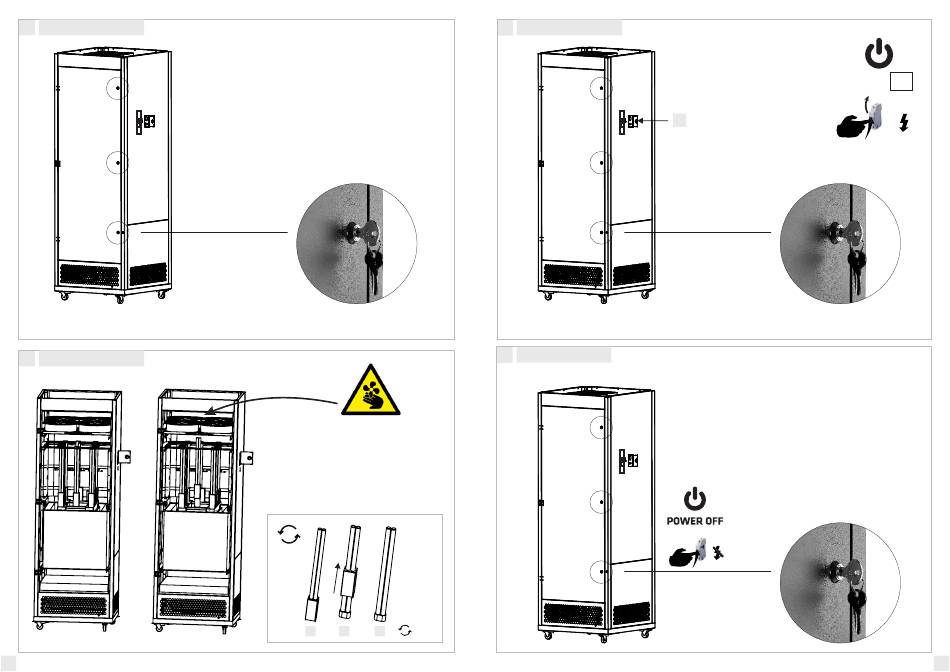 POWER OFF