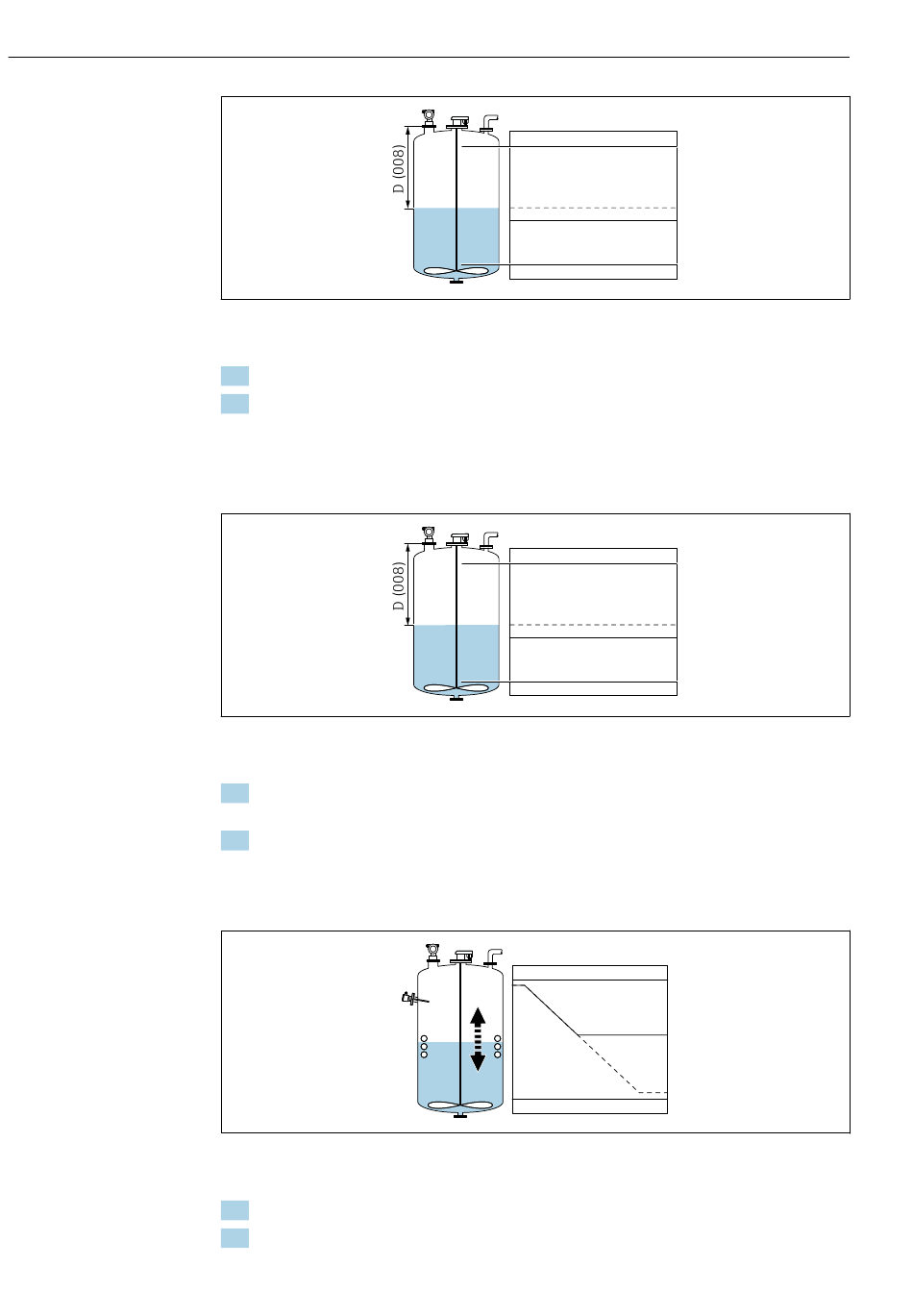 D (008)

D (008)