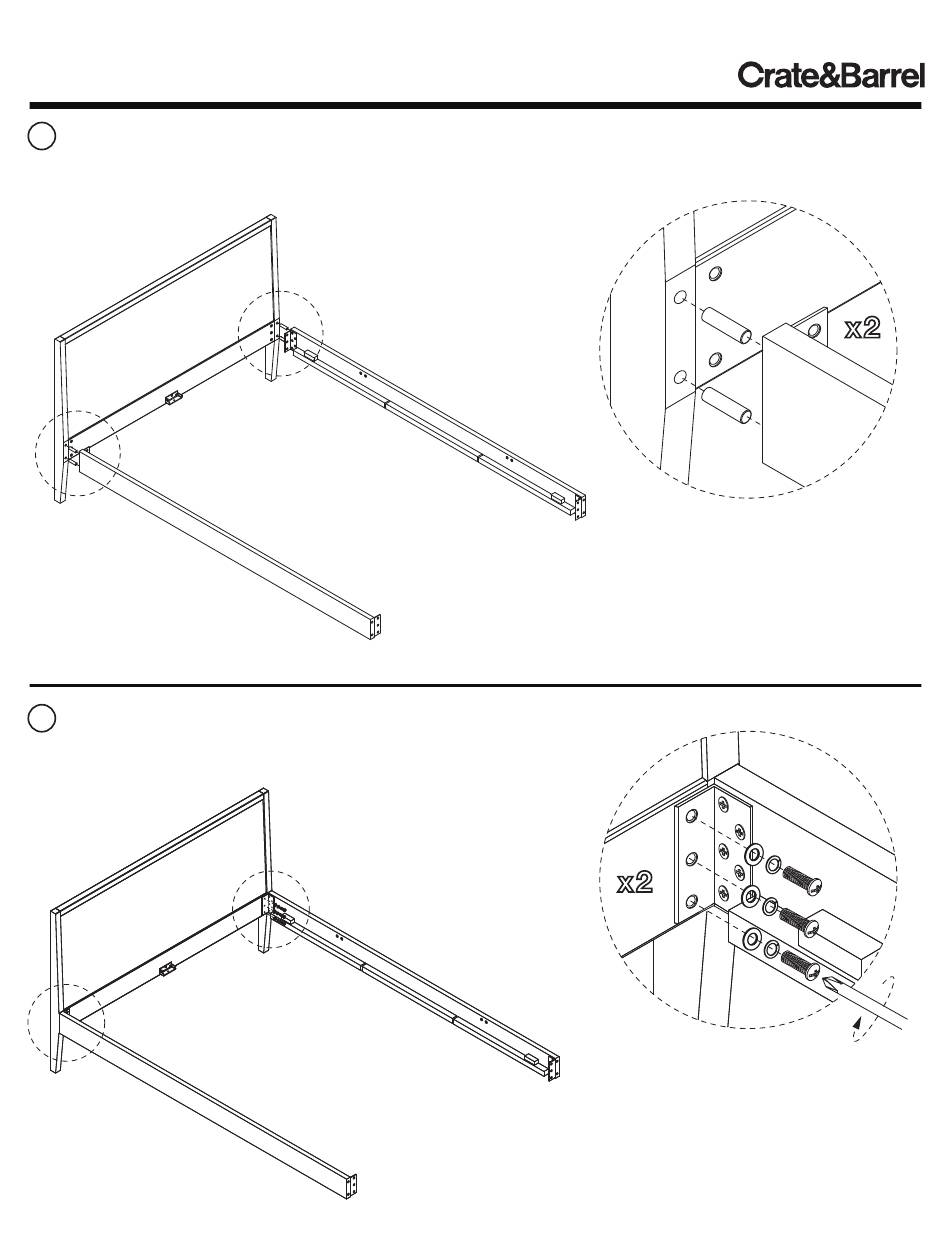 Crate&Barrel

x2

x2