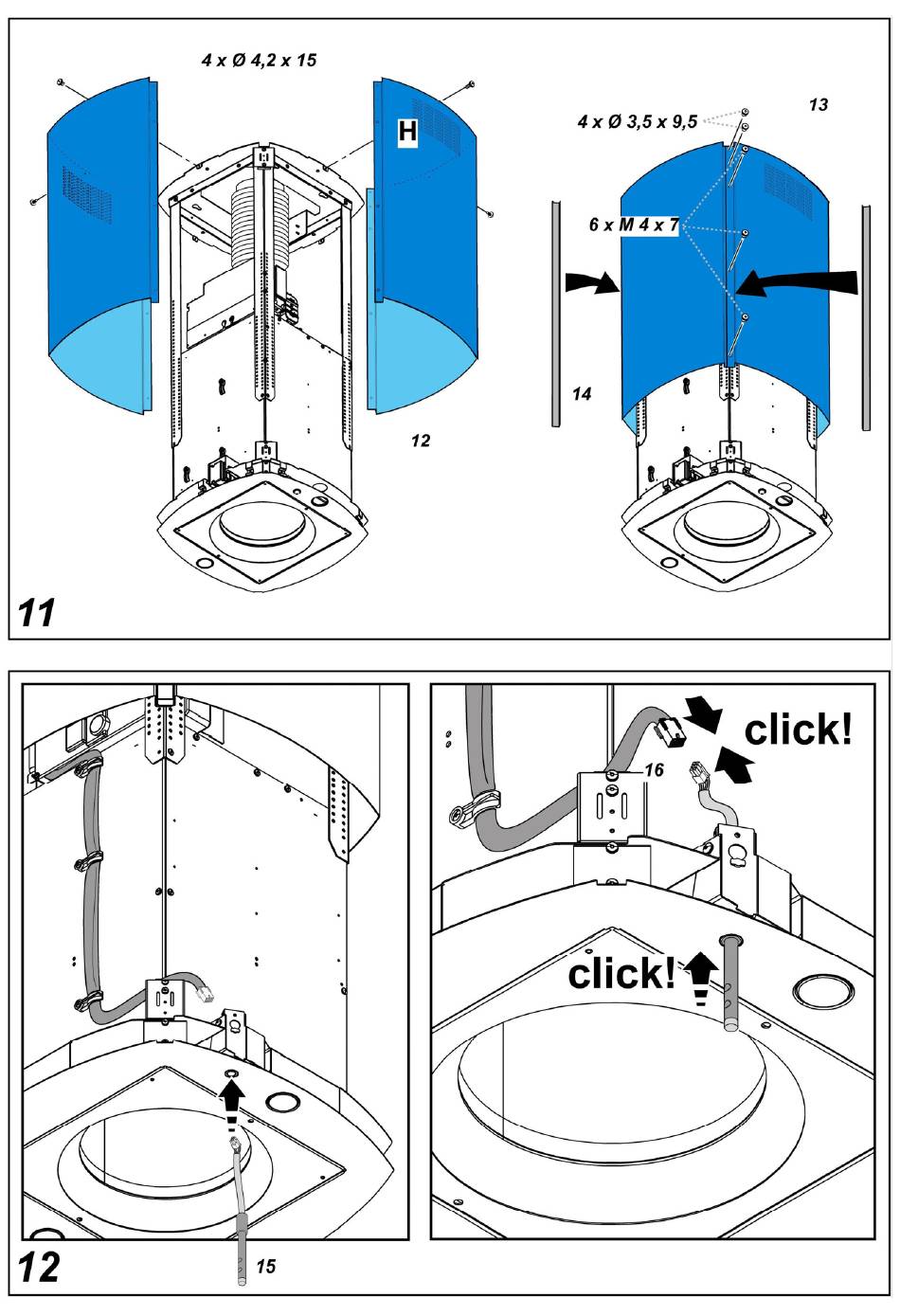 4 x Ø 4,2 x 15

H

12

4 x Ø 3,5 x 9,5

13

6 x M 4 x 7

14

11

click!

16

click!

15

12