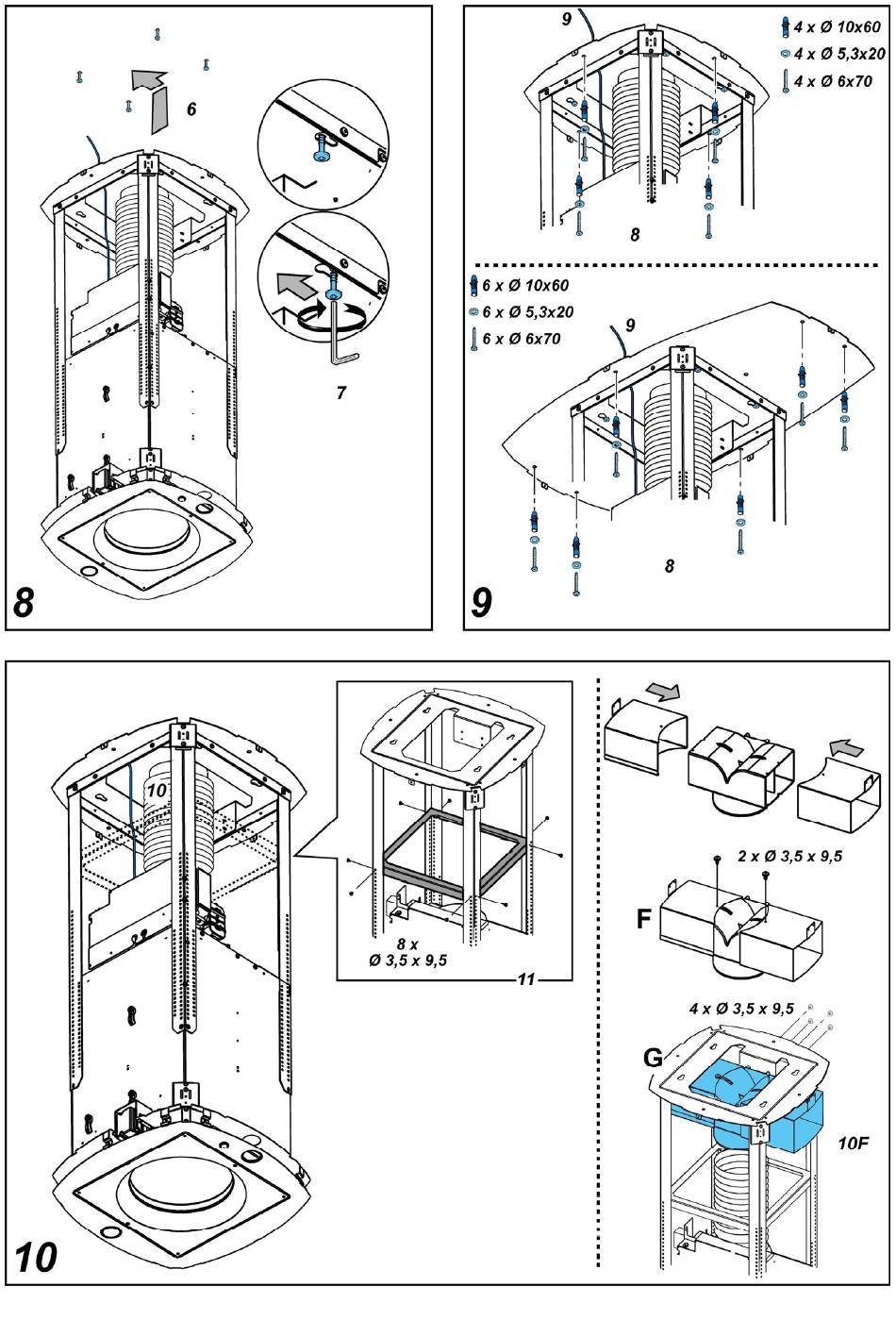 6

7

8

9

4 x Ø 10x60
4 x Ø 5,3x20
4 x Ø 6x70

8

6 x Ø 10x60
6 x Ø 5,3x20
6 x Ø 6x70

9

8

9

10

8 x
Ø 3,5 x 9,5

11

2 x Ø 3,5 x 9,5

F

4 x Ø 3,5 x 9,5

G

10F

10