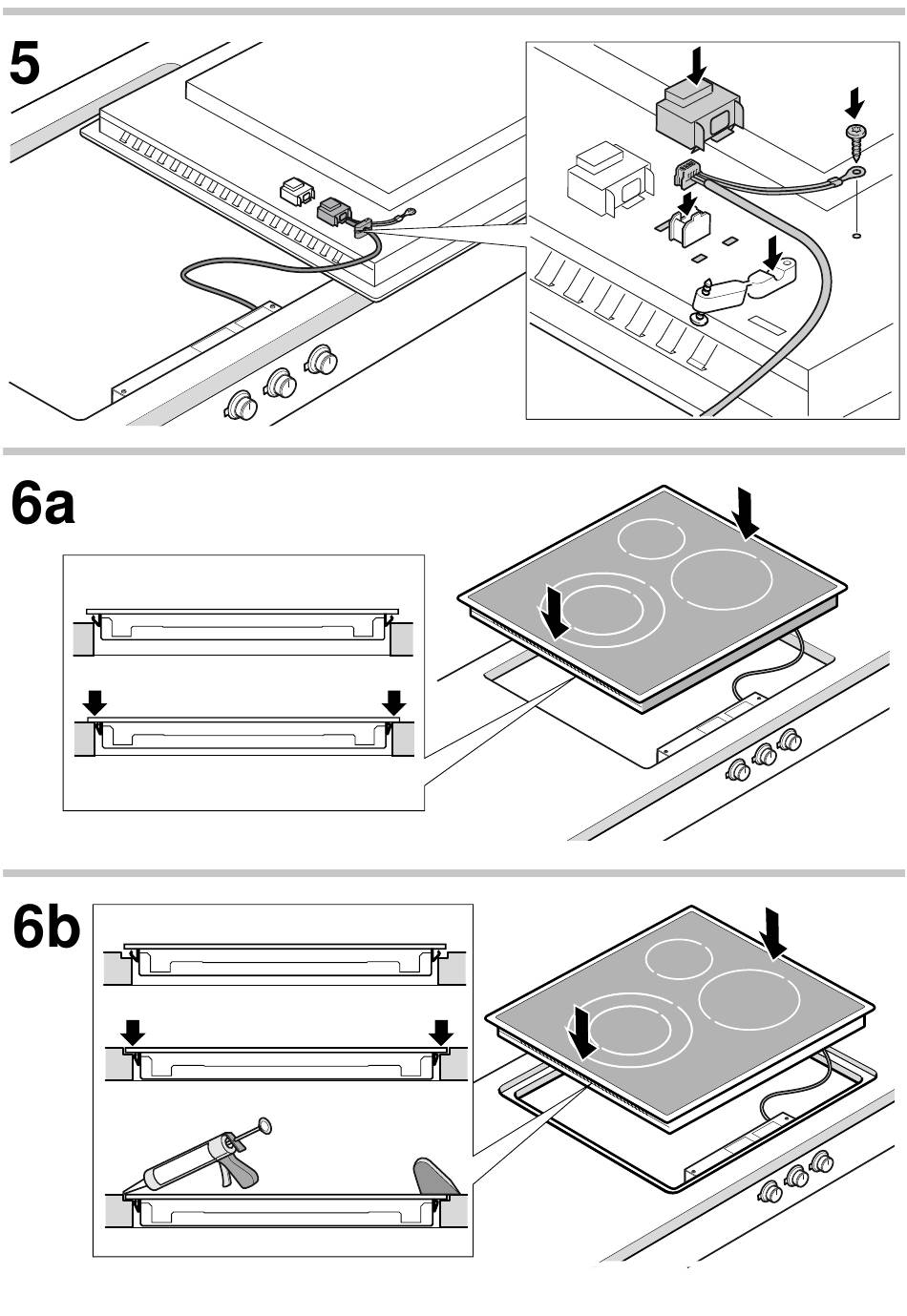 5

6a

6b