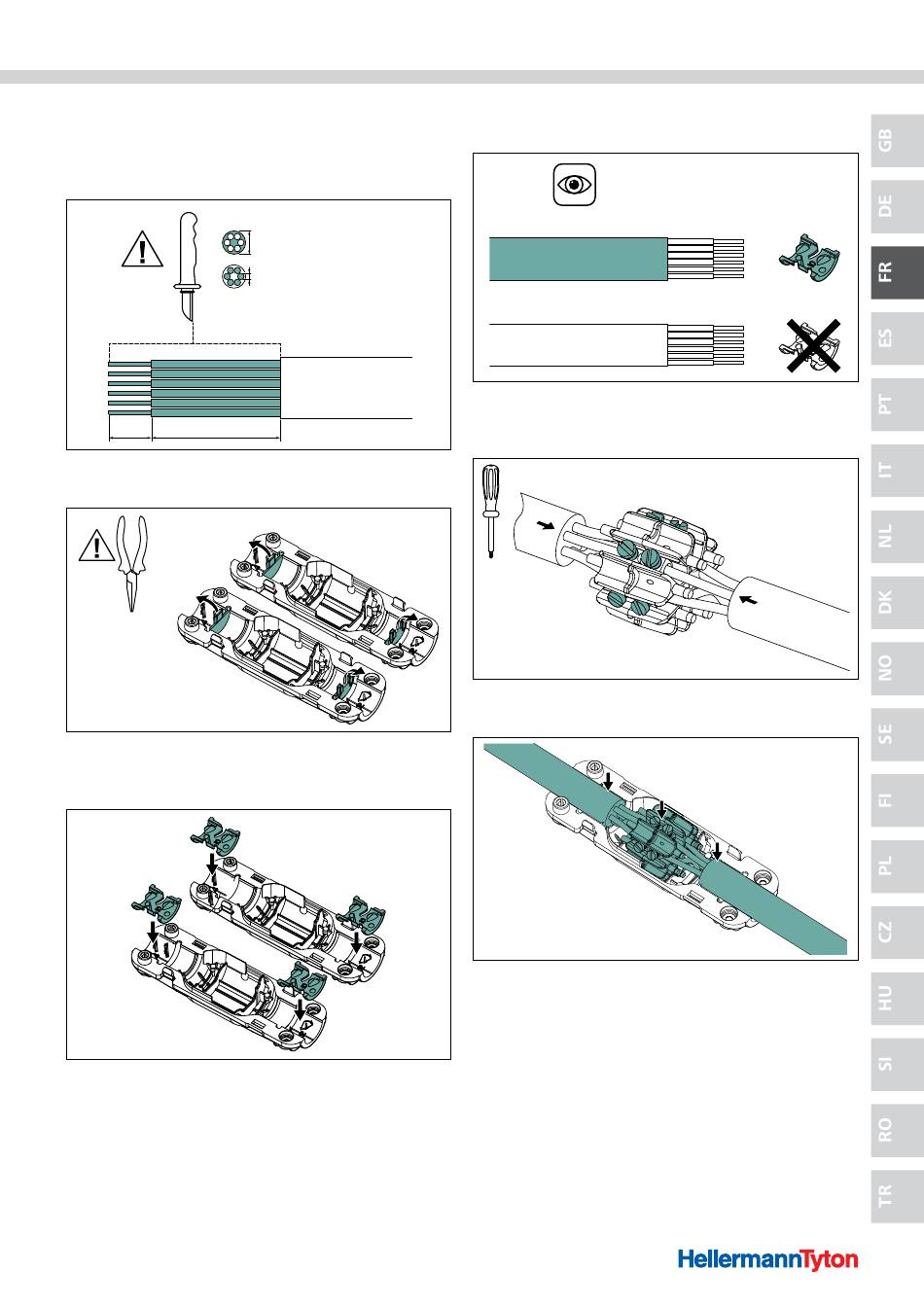 GB
DE
FR
ES
PT
IT
NL
DK
NO
SE
FI
PL
CZ
HU
SI
RO
TR

HellermannTyton