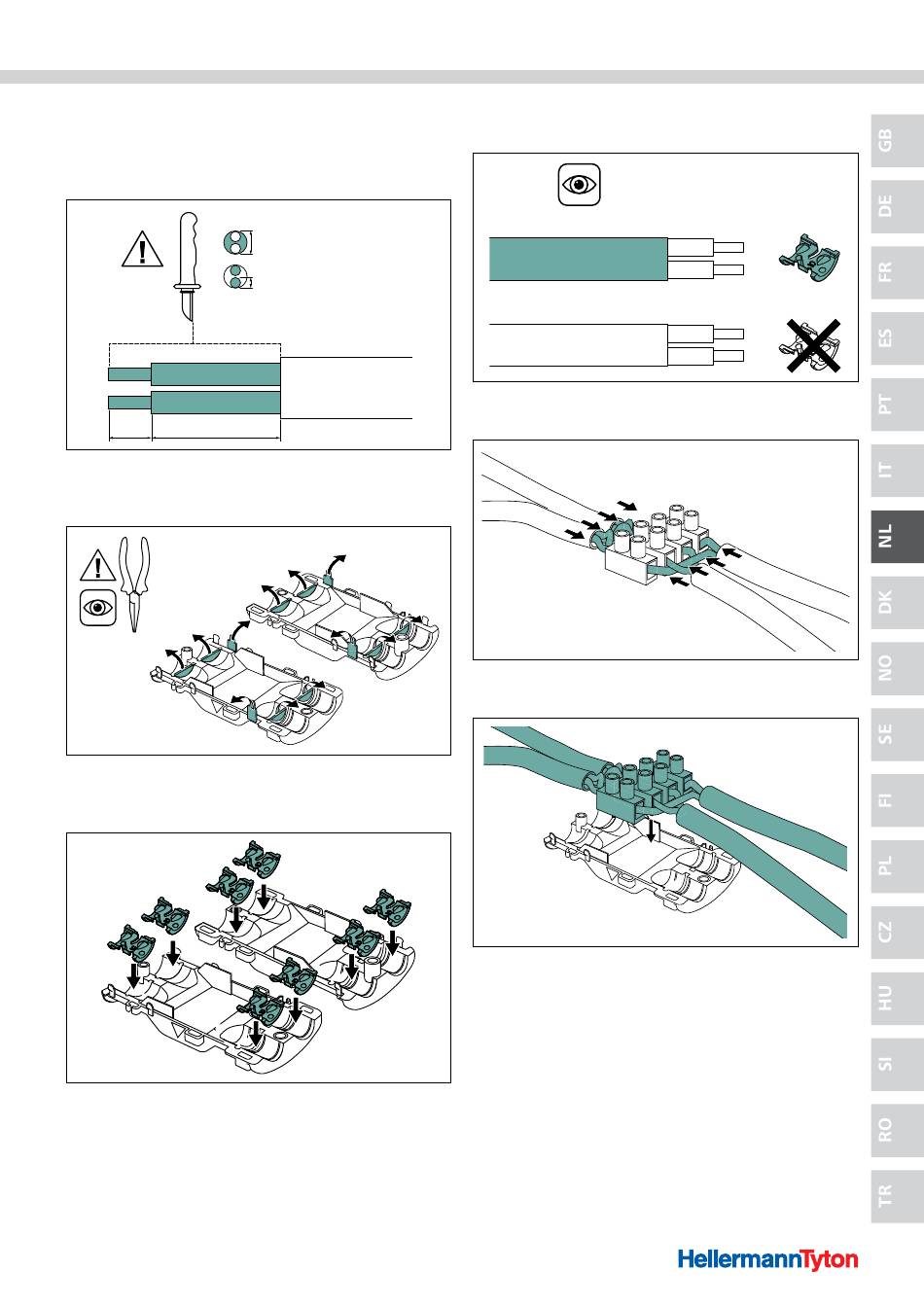 GB
DE
FR
ES
PT
IT
NL
DK
NO
SE
FI
PL
CZ
HU
SI
RO
TR

HellermannTyton