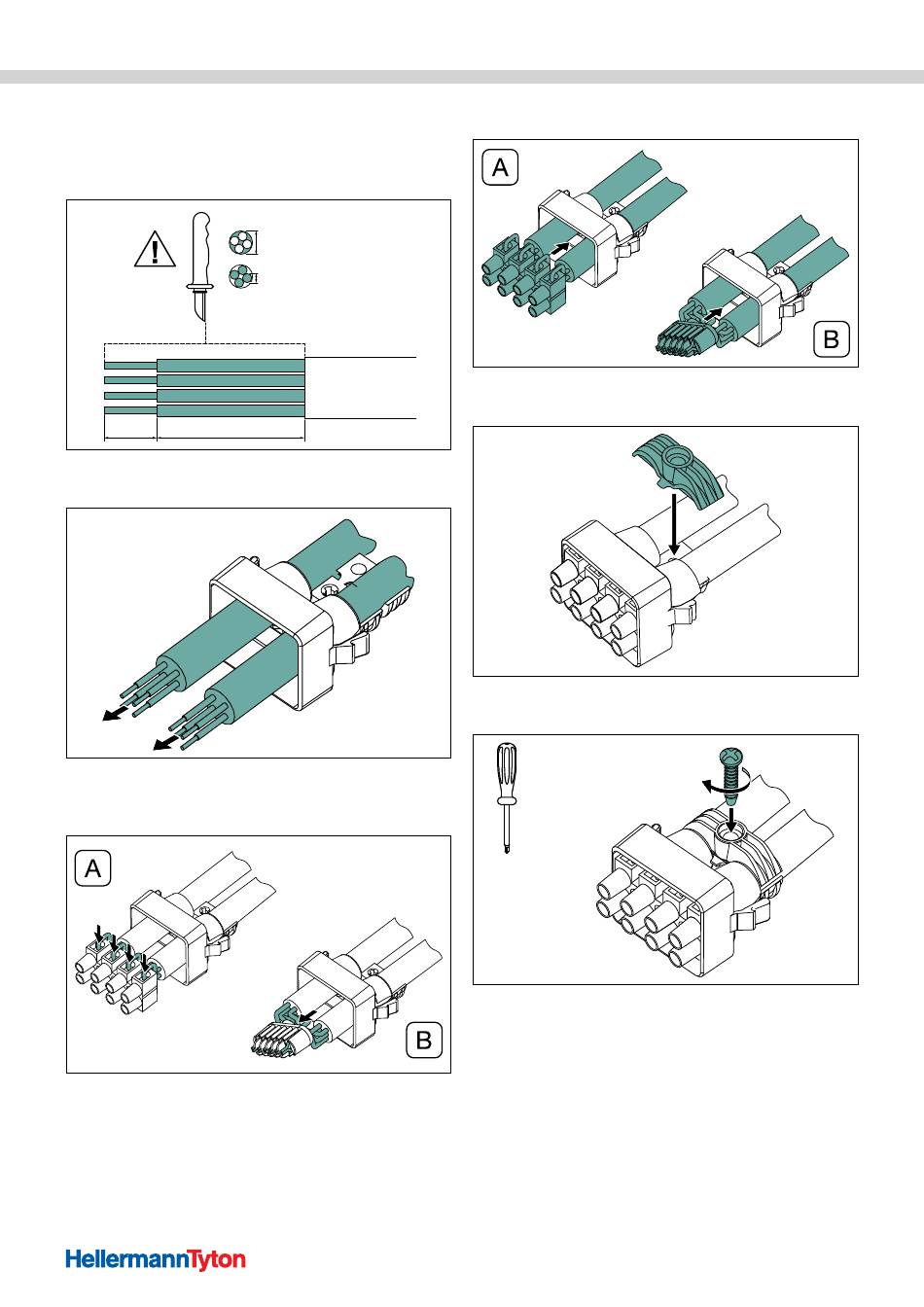 A

B

A

B

HellermannTyton