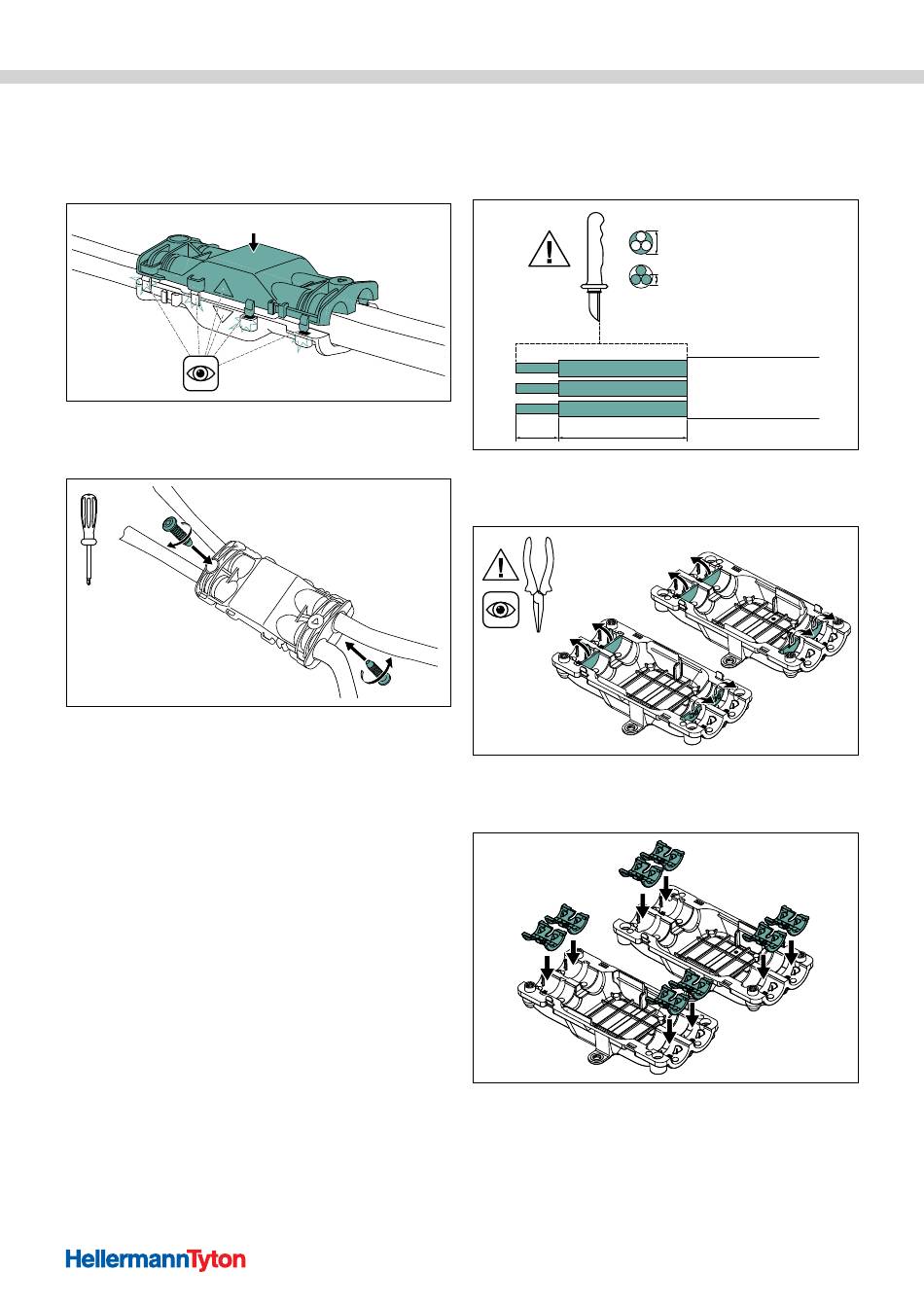 HellermannTyton