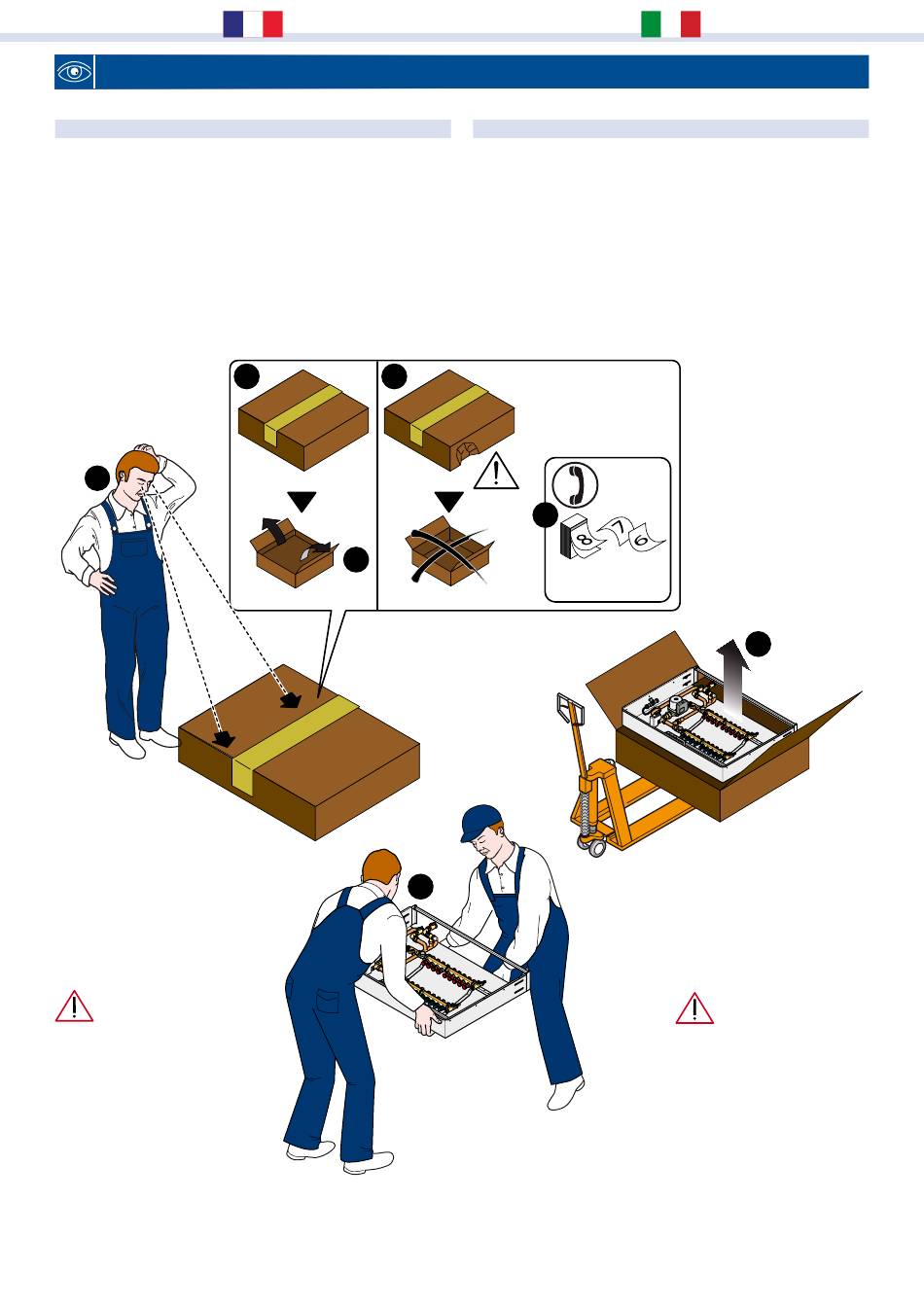 8
7
6