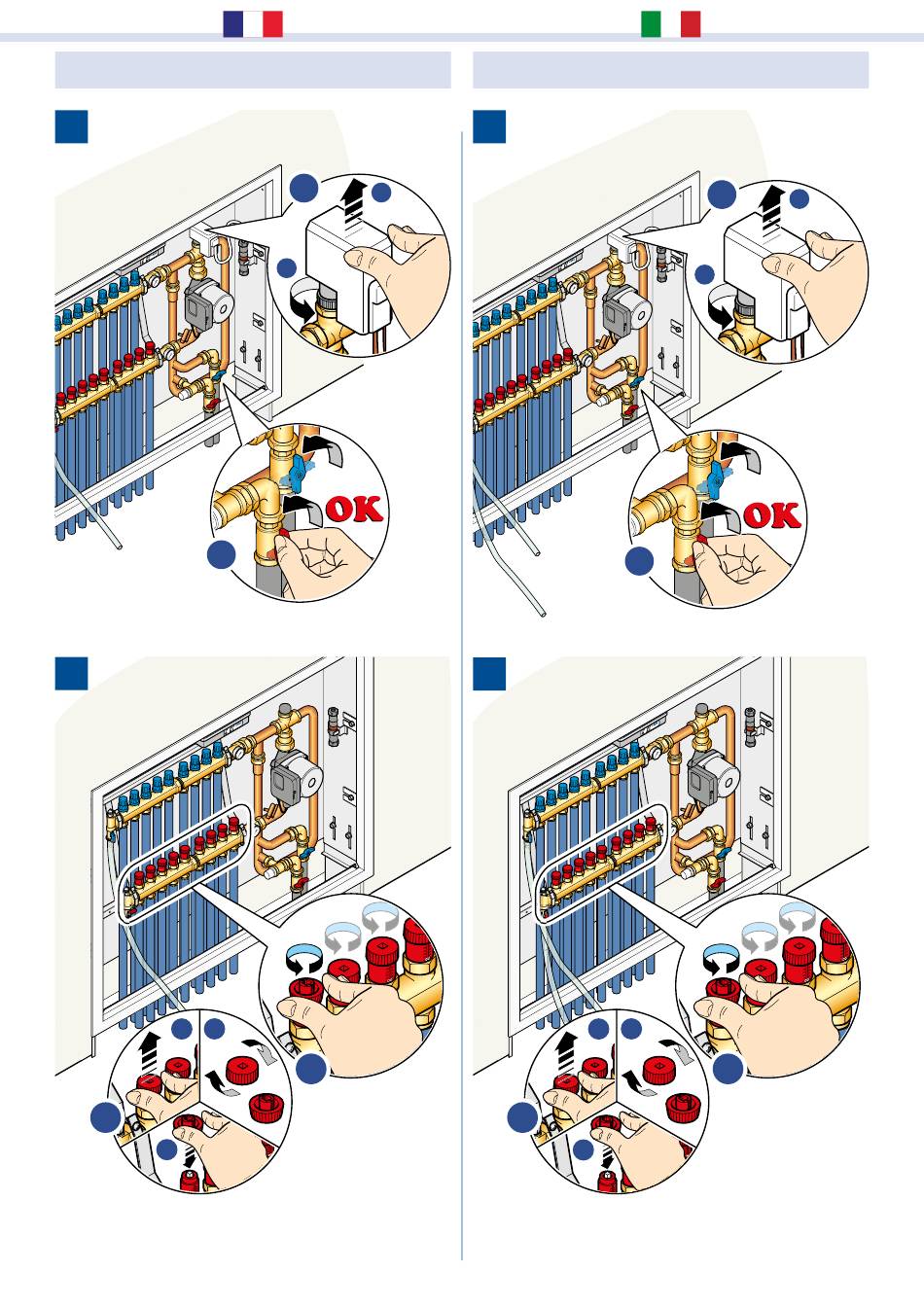 OK

OK