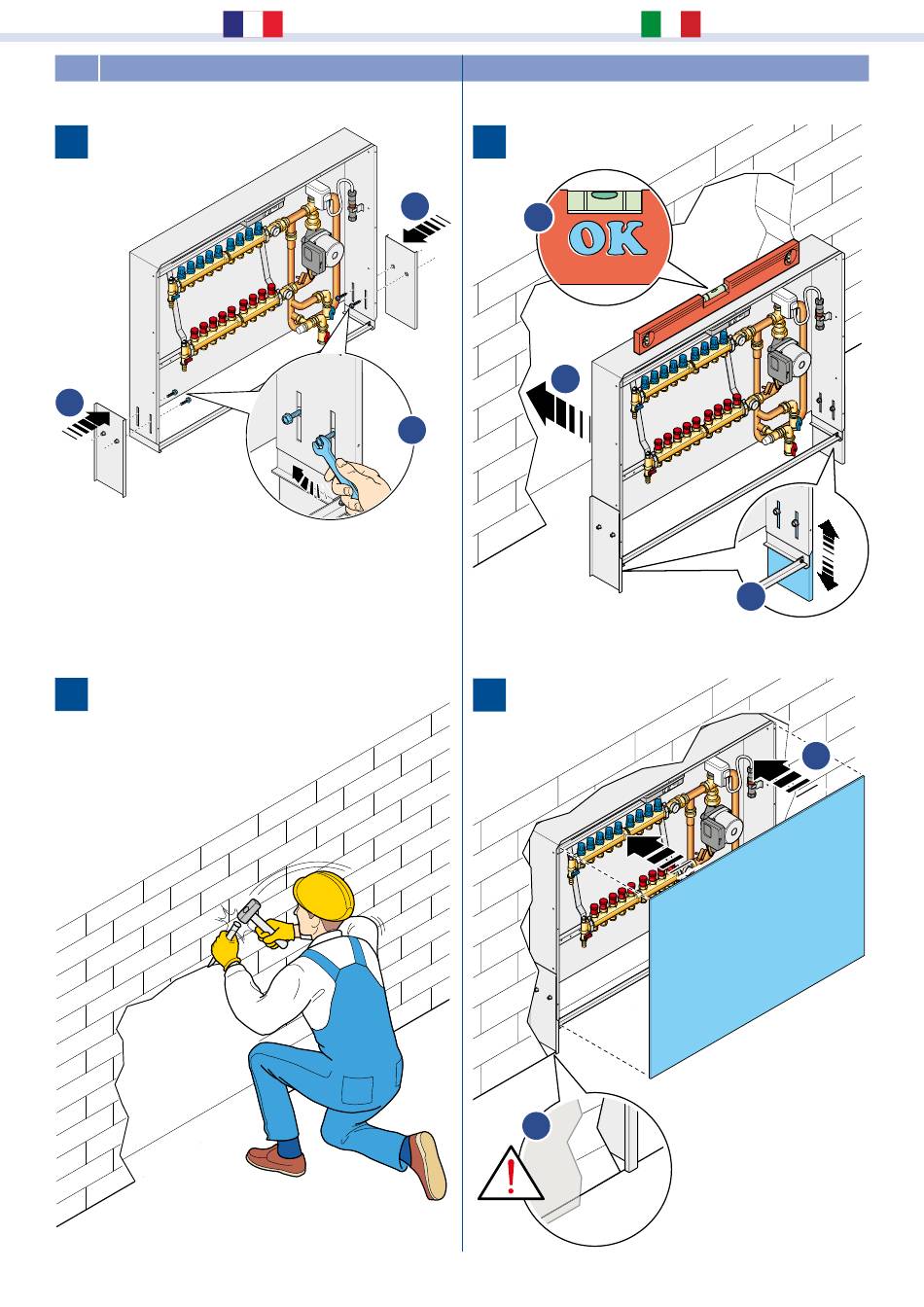 OK