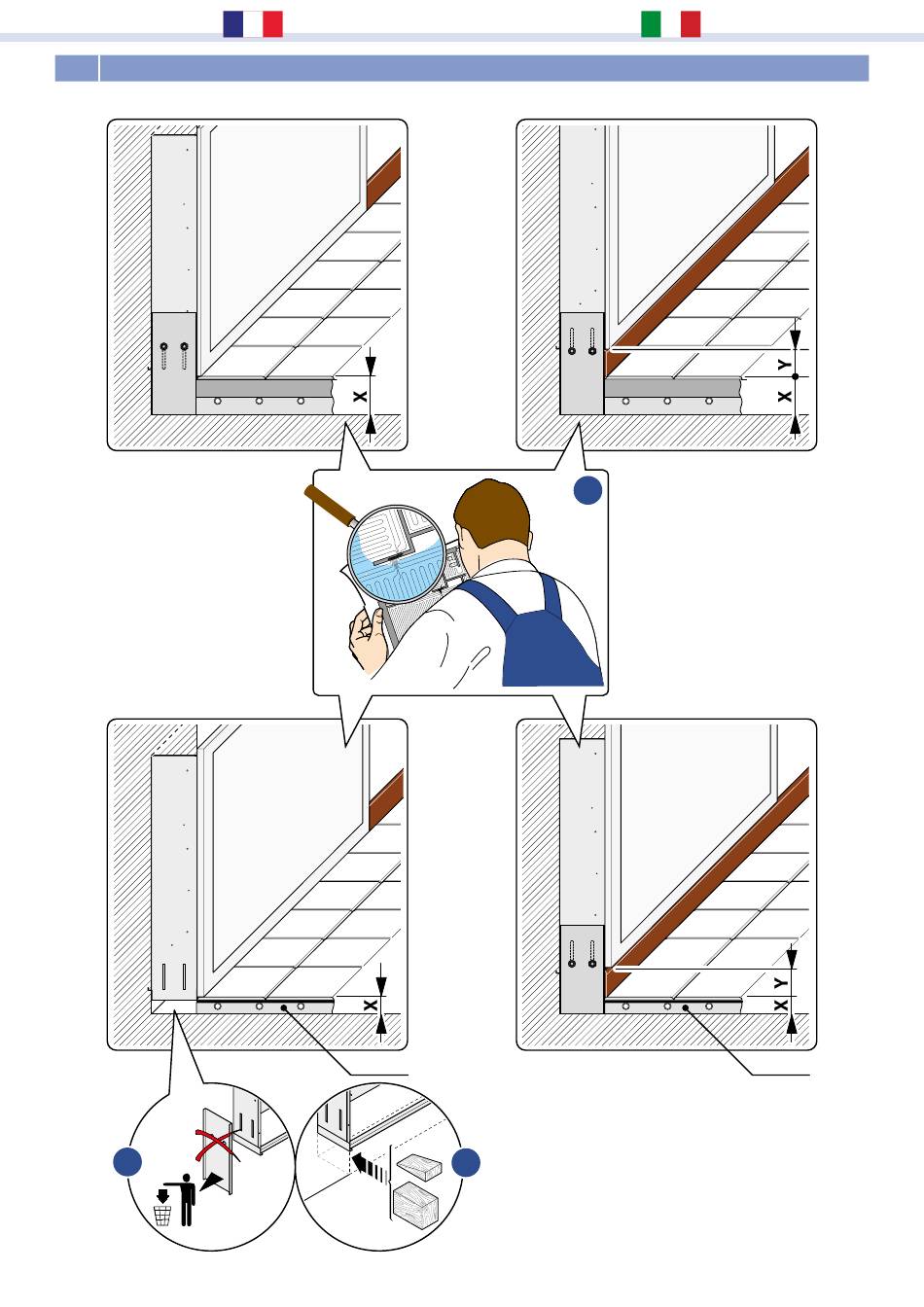 X

Y
X

X

Y
X