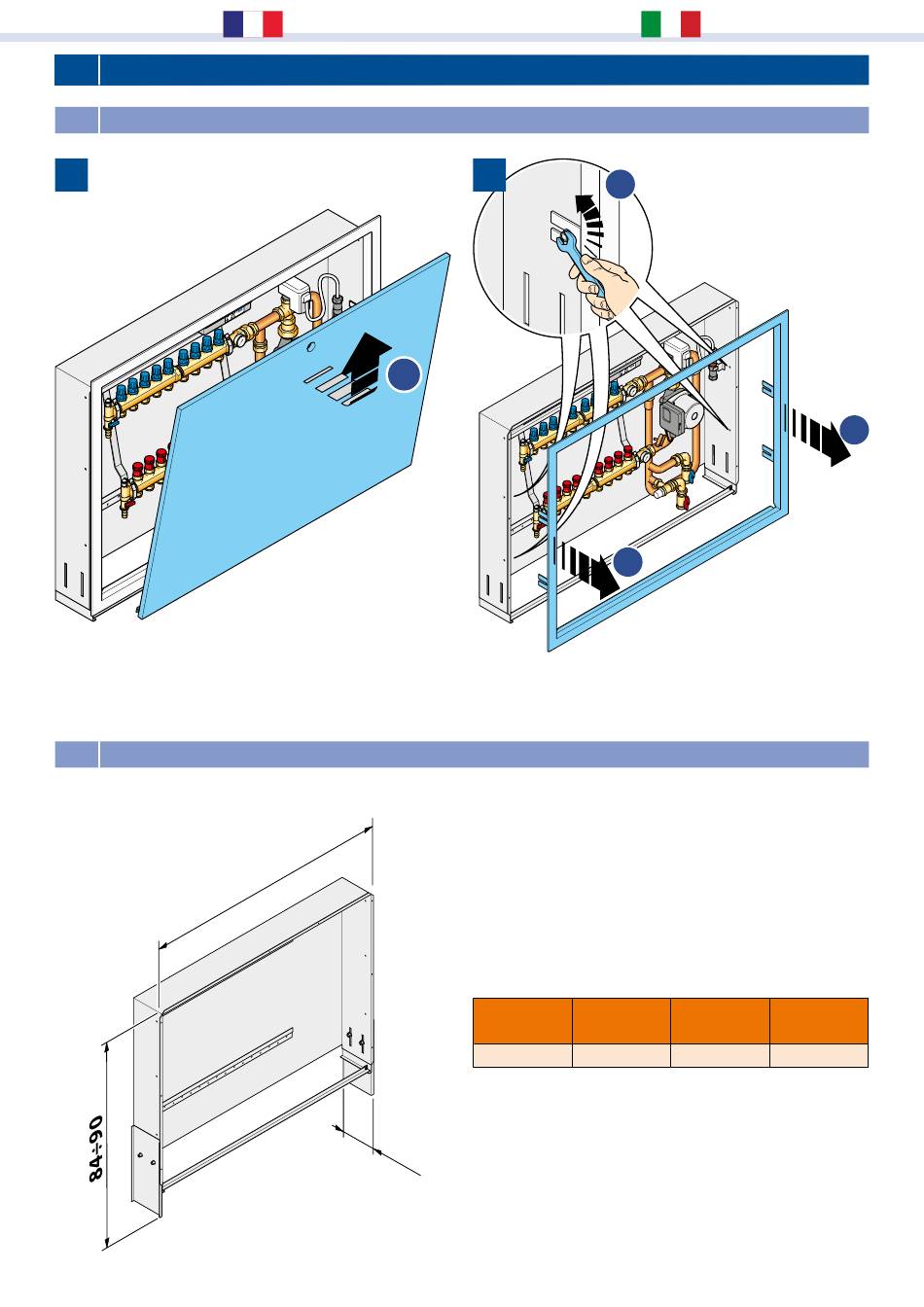 84÷90