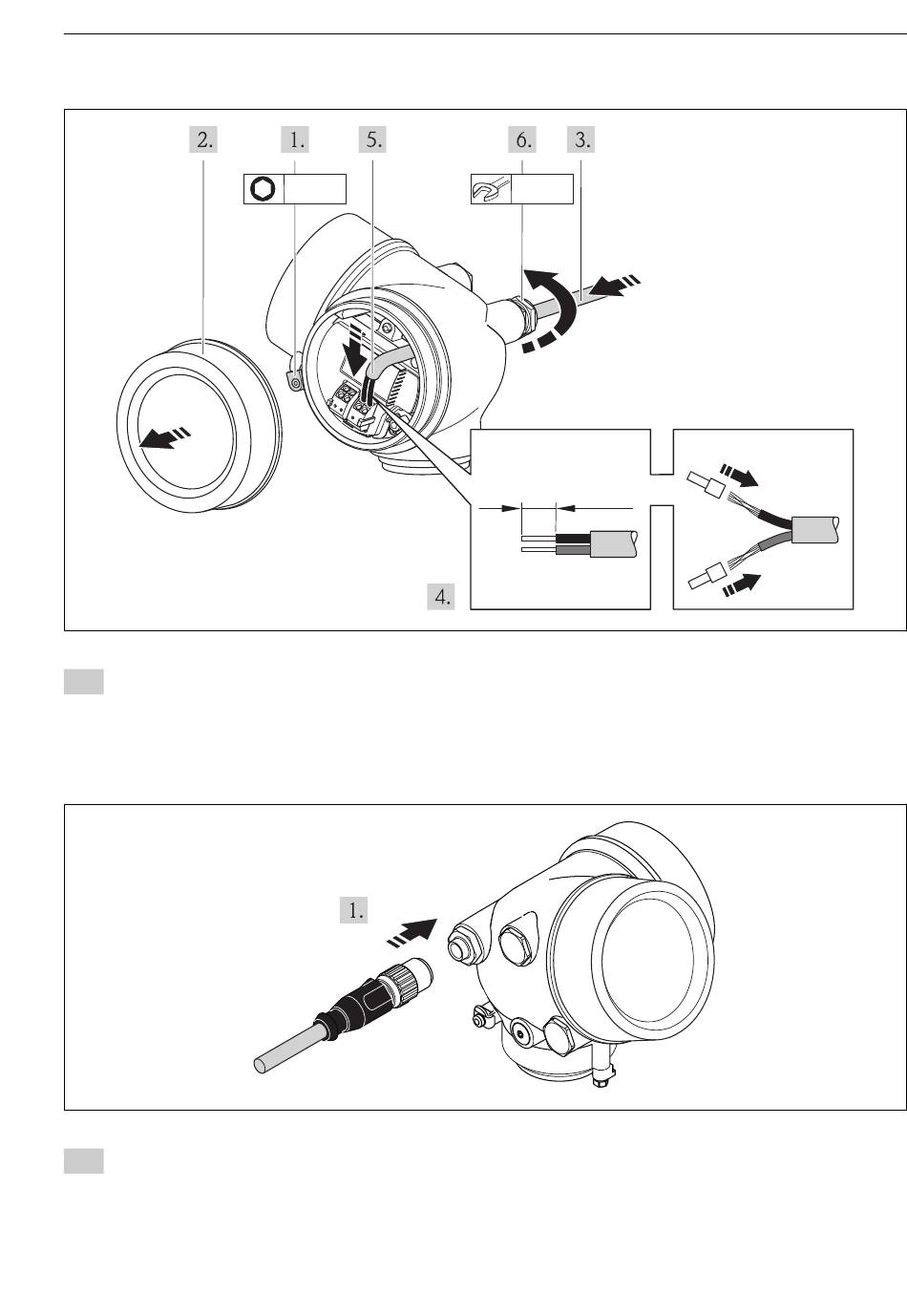 2.
1.
5.
6.
3.
4.

1.