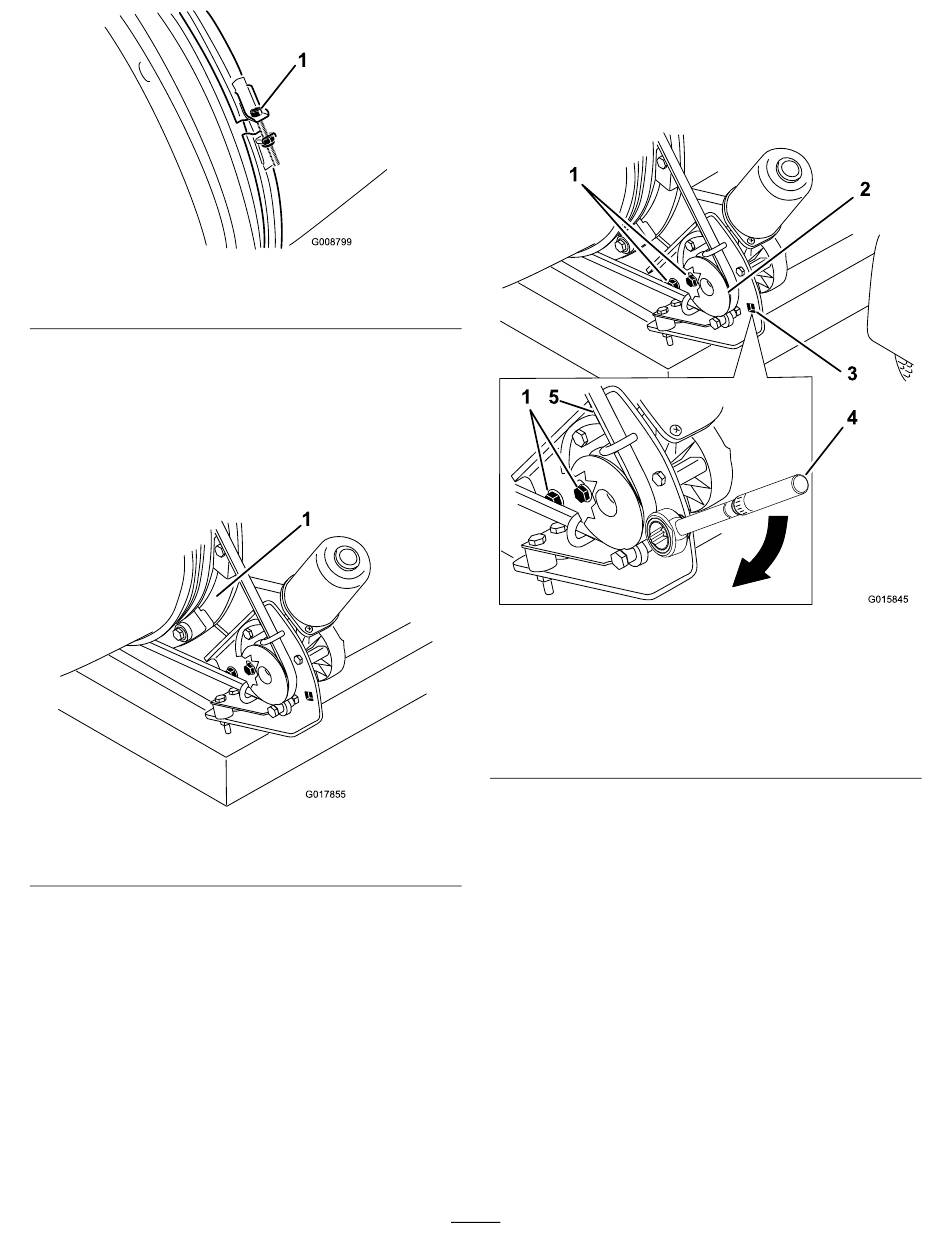 1

G008799

1

G017855

1
2
3
1
5
4

G015845