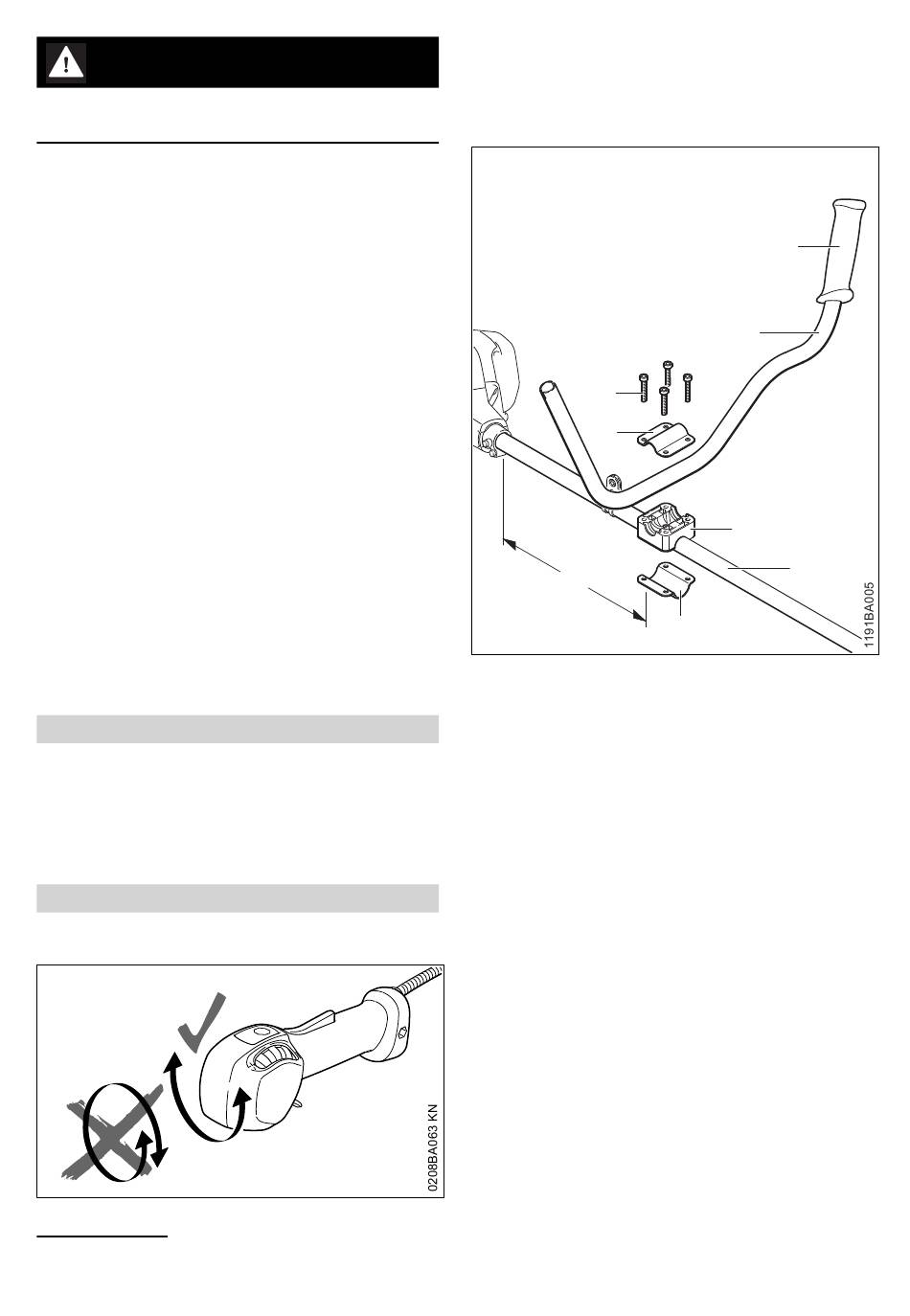 1191BA005

0208BA063 KN