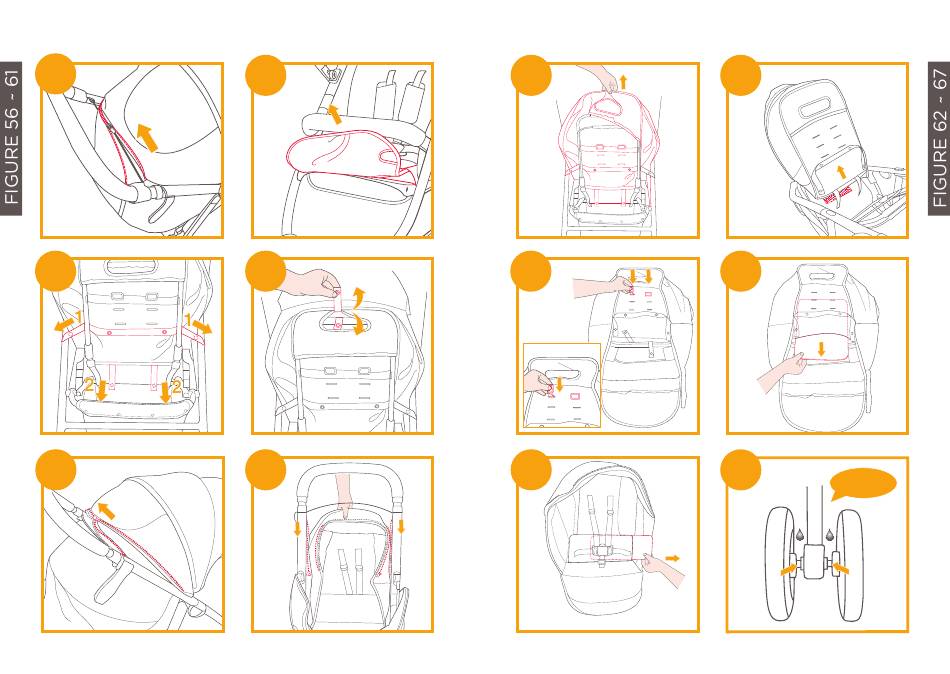 FIGURE 56 - 61

1
1
2
2

FIGURE 62 - 67