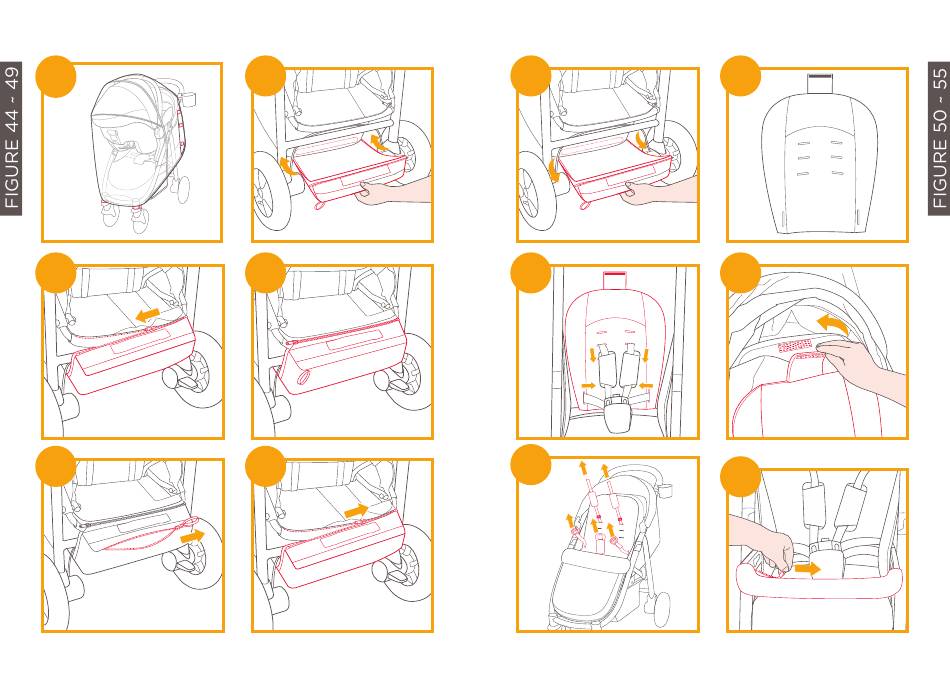 FIGURE 44 - 49

FIGURE 50 - 55