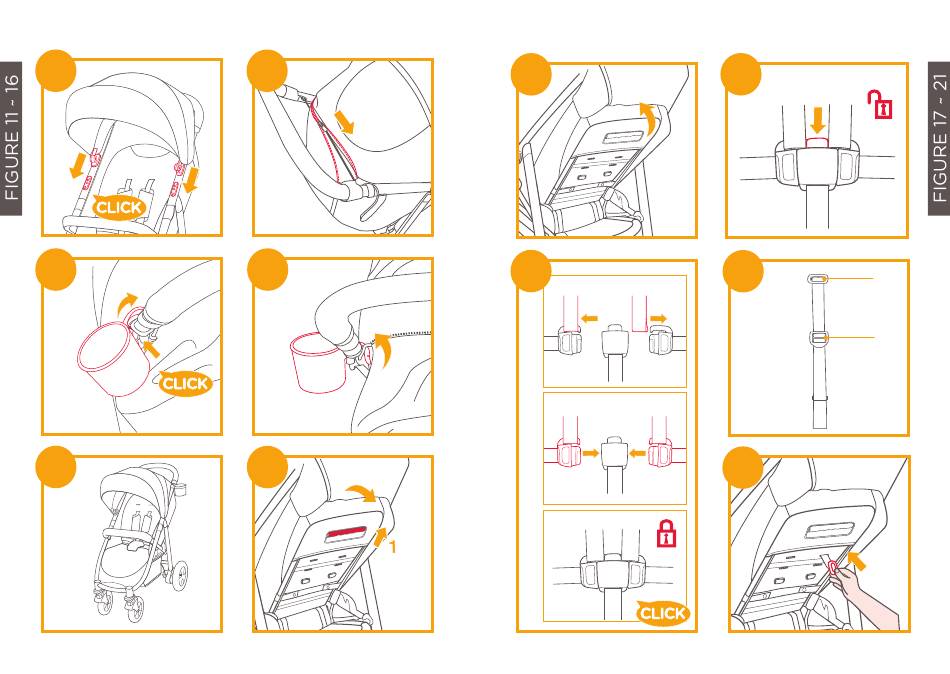 FIGURE 11 - 16

CLICK

CLICK

1

FIGURE 17 - 21

CLICK