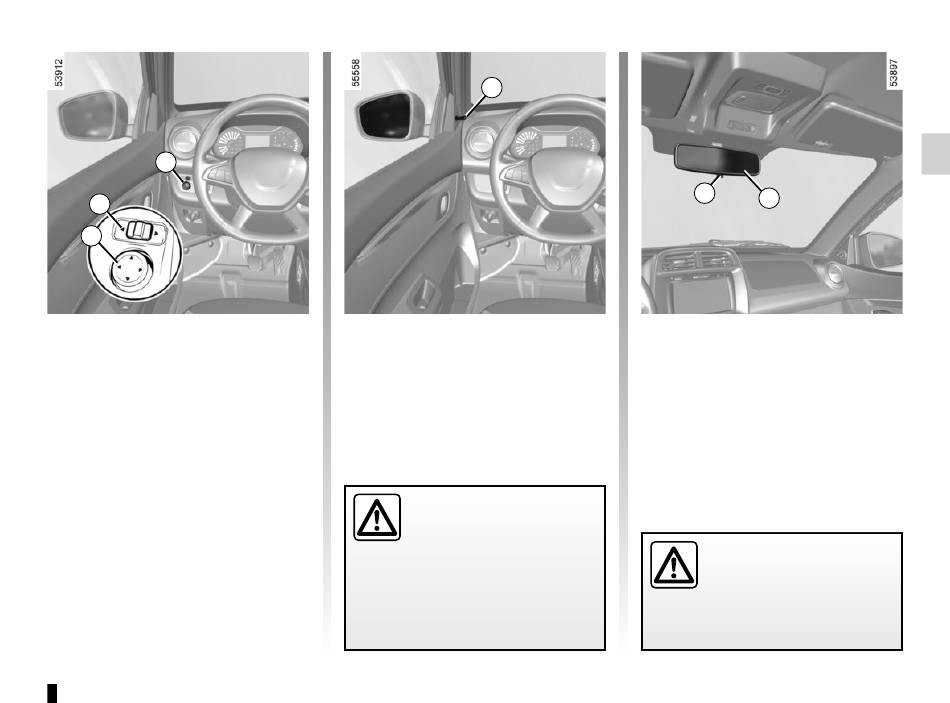 53912

56558

53897