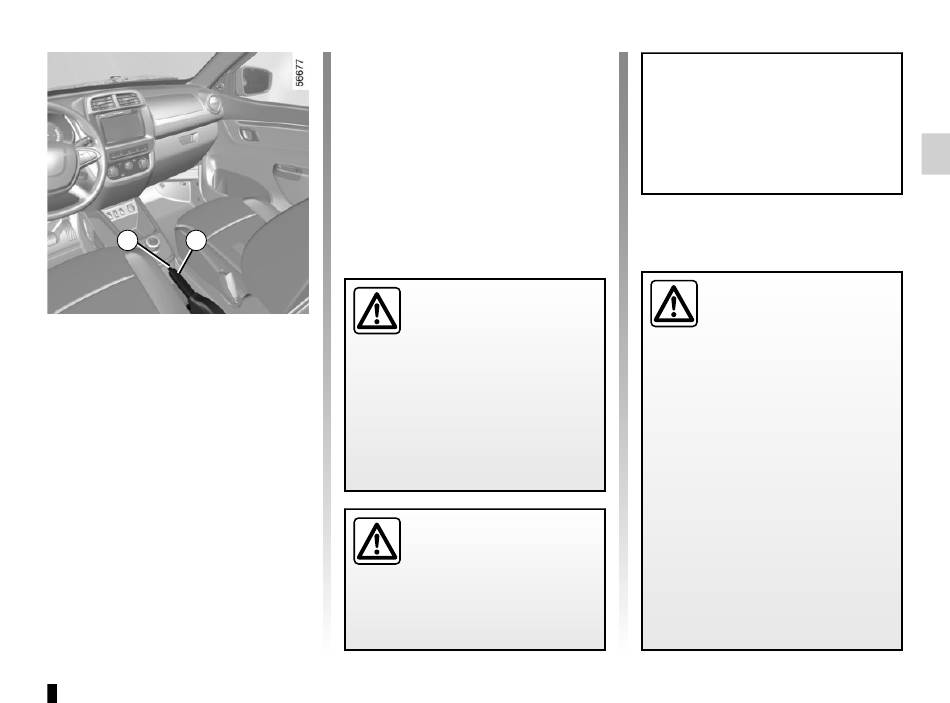 56677