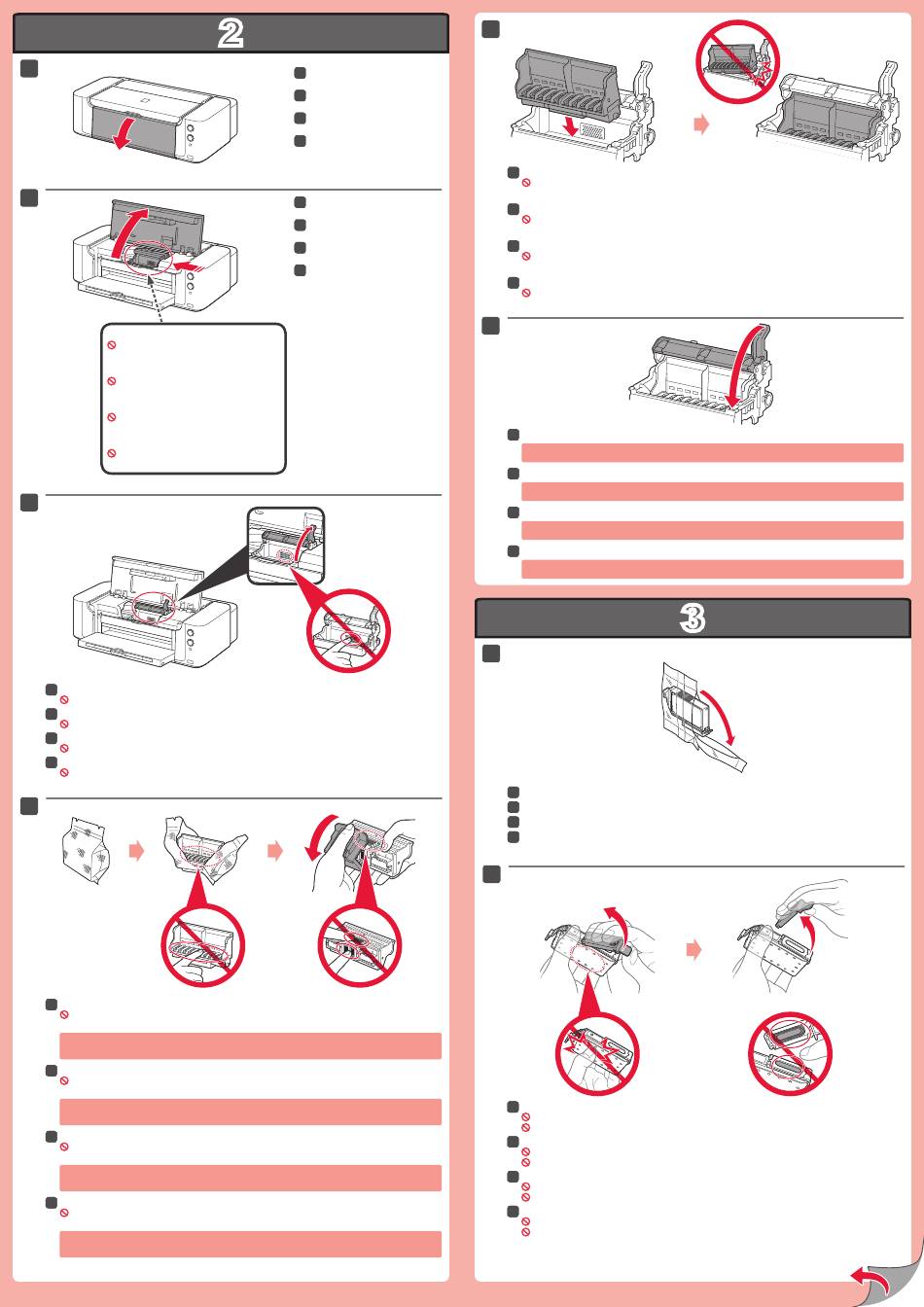 2

3