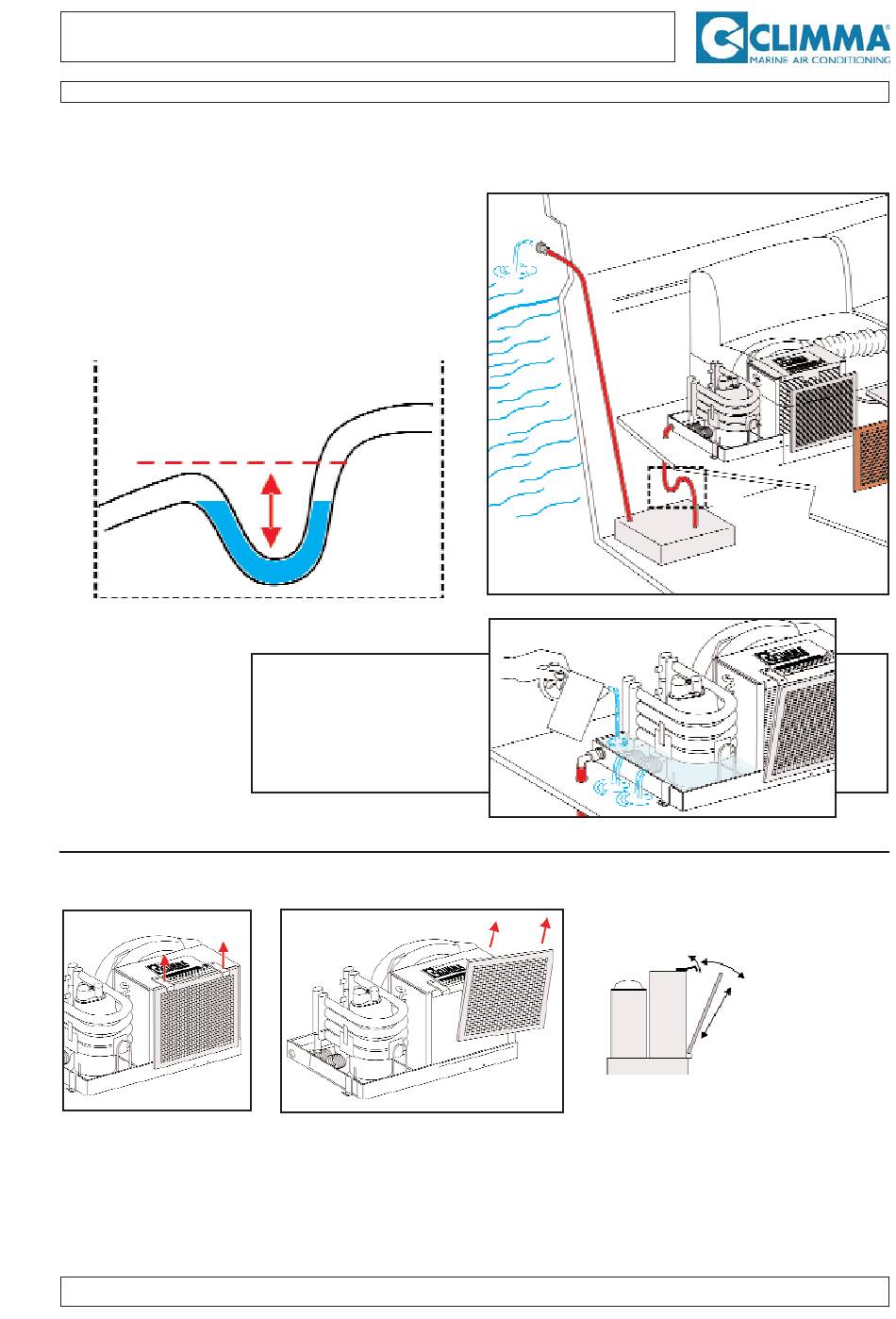 CLIMMA®
MARINE AIR CONDITIONING