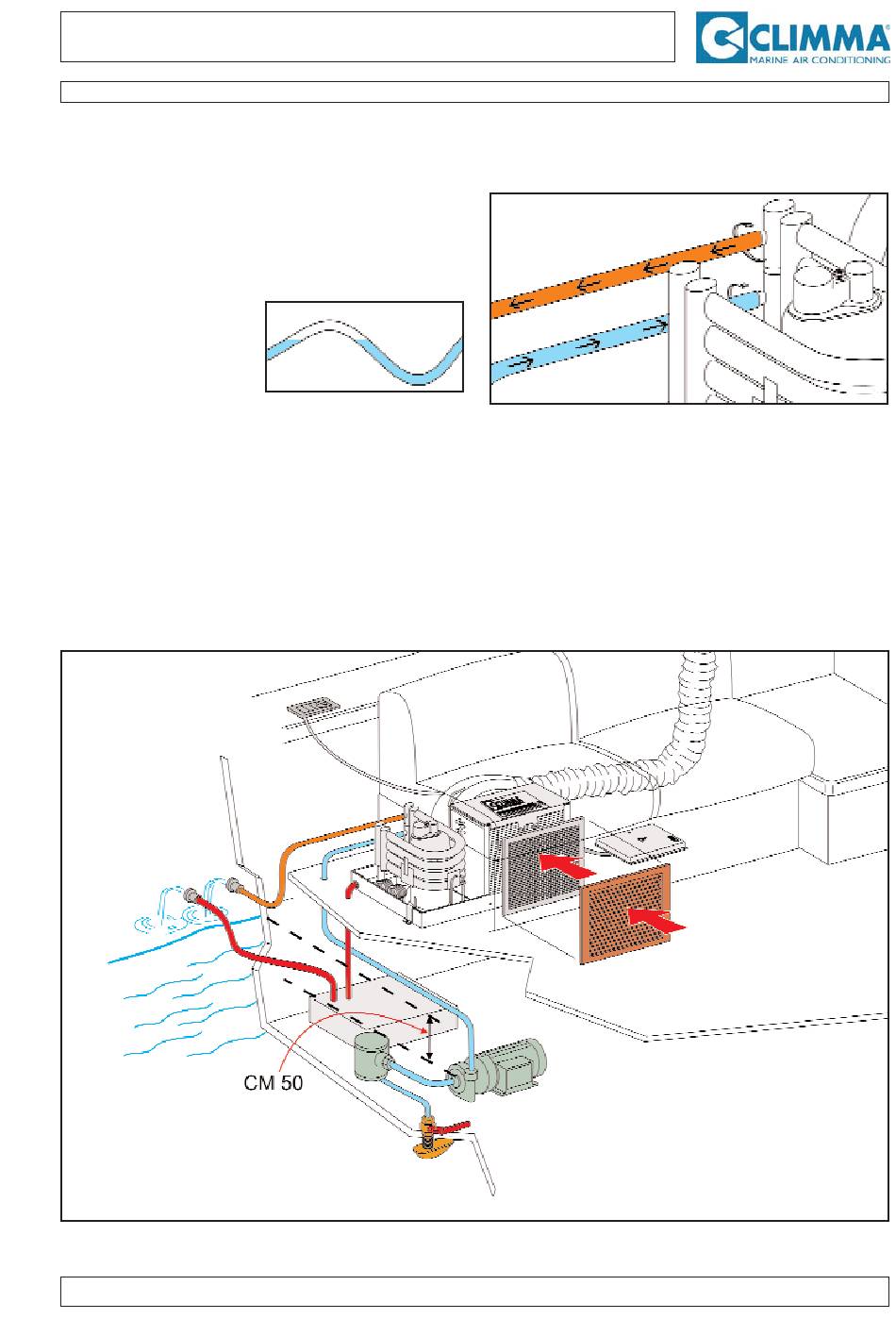 CLIMMA®
MARINE AIR CONDITIONING

CM 50