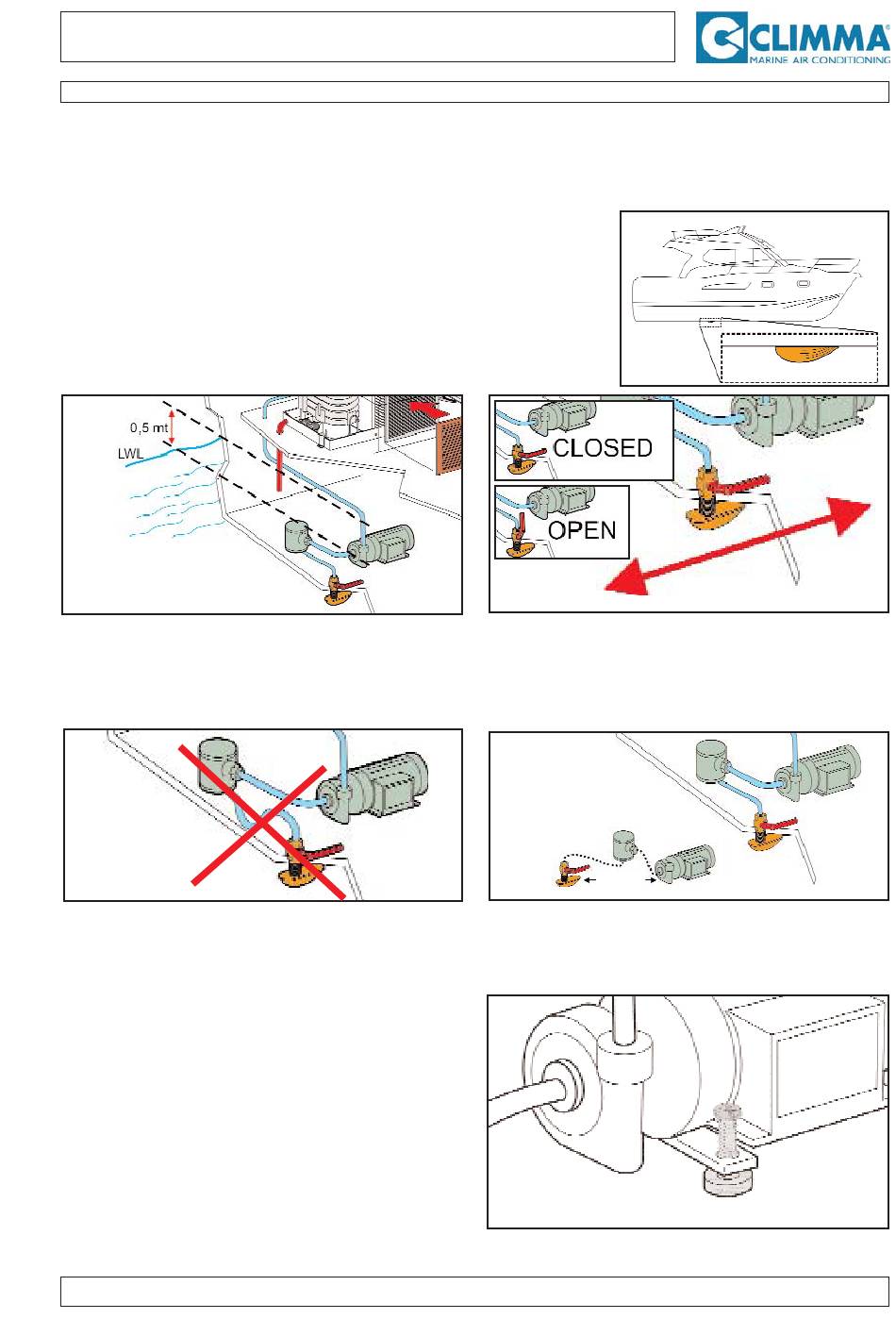 CLIMMA
MARINE AIR CONDITIONING

0,5 mt
LWL

CLOSED
OPEN