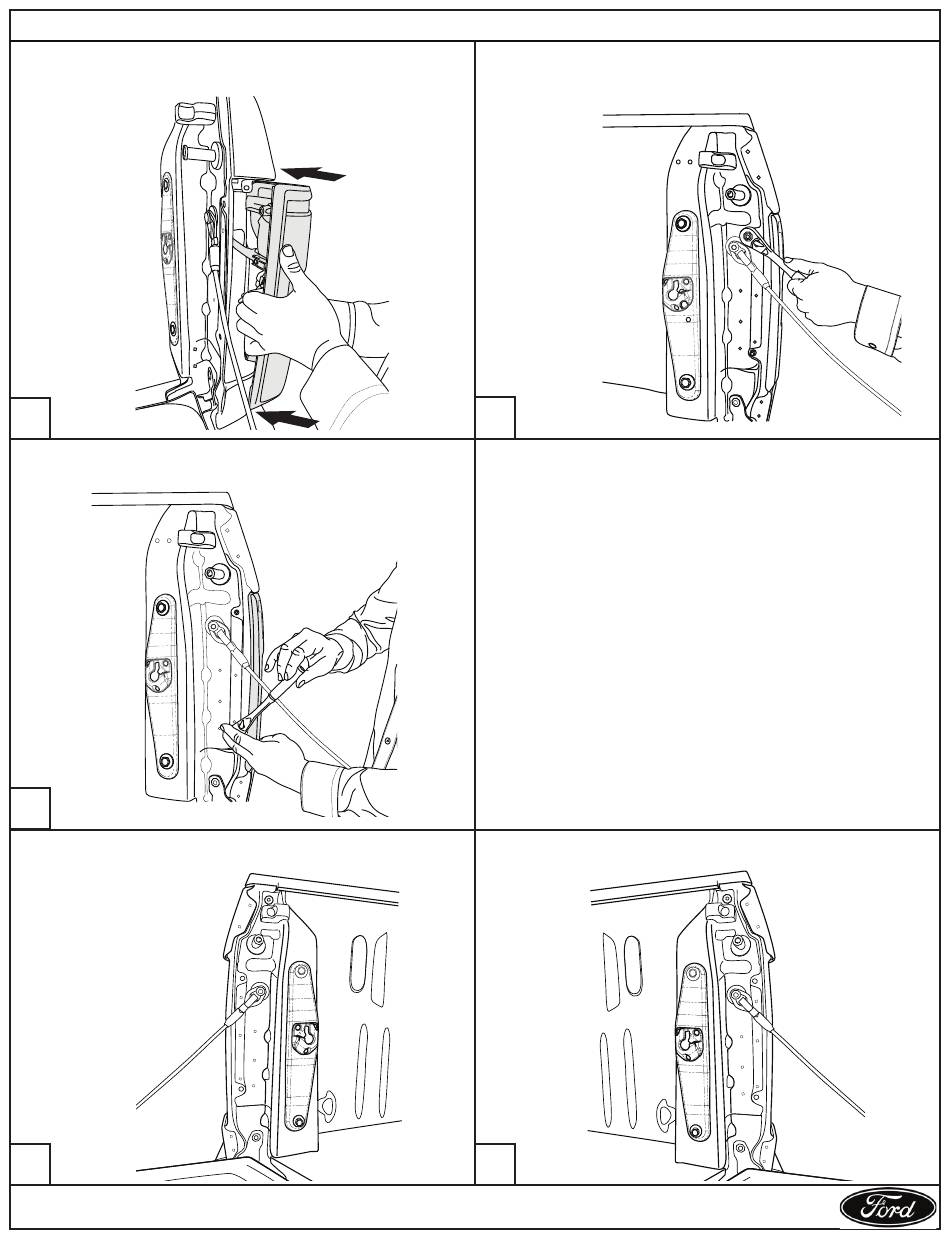 Ford