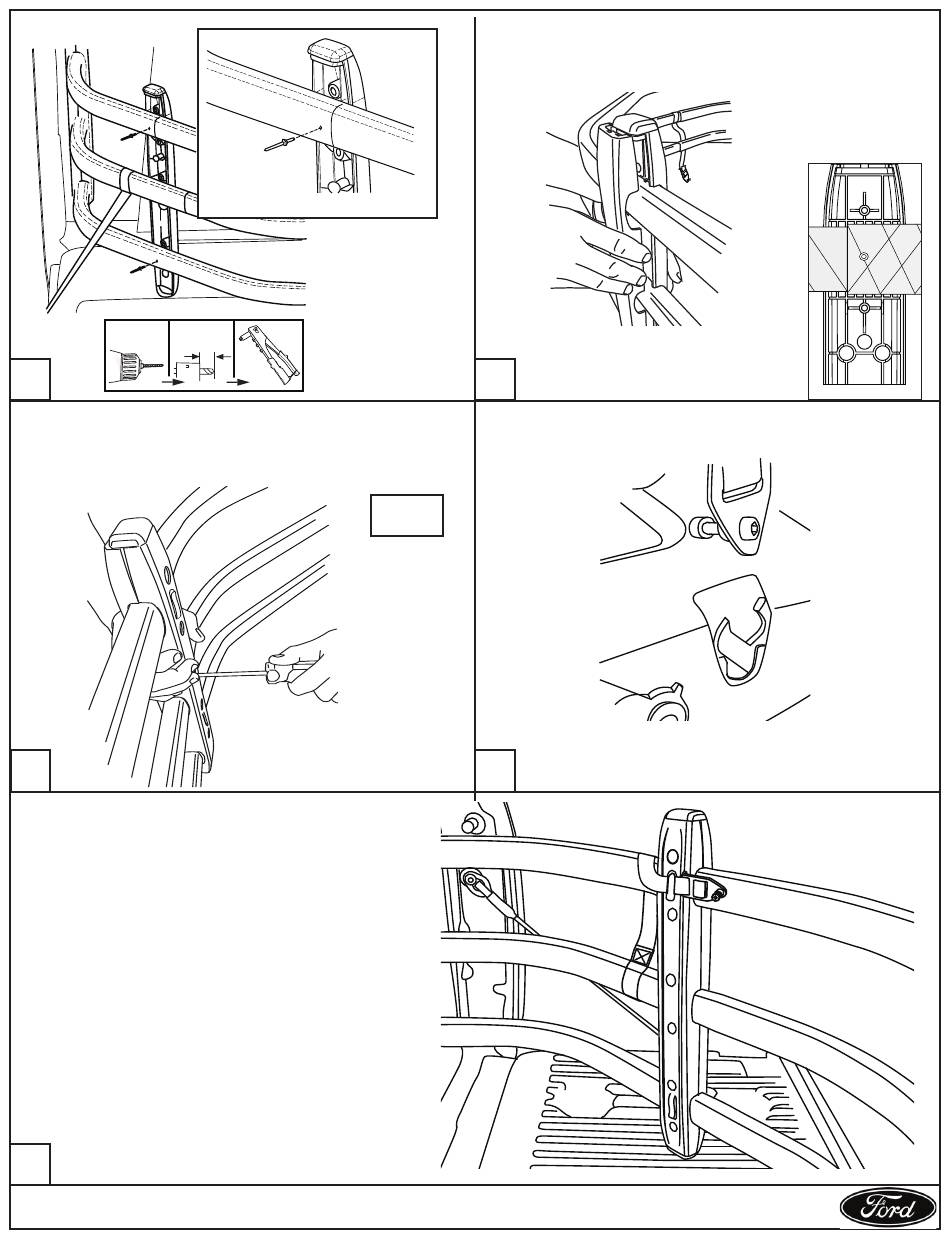 Ford