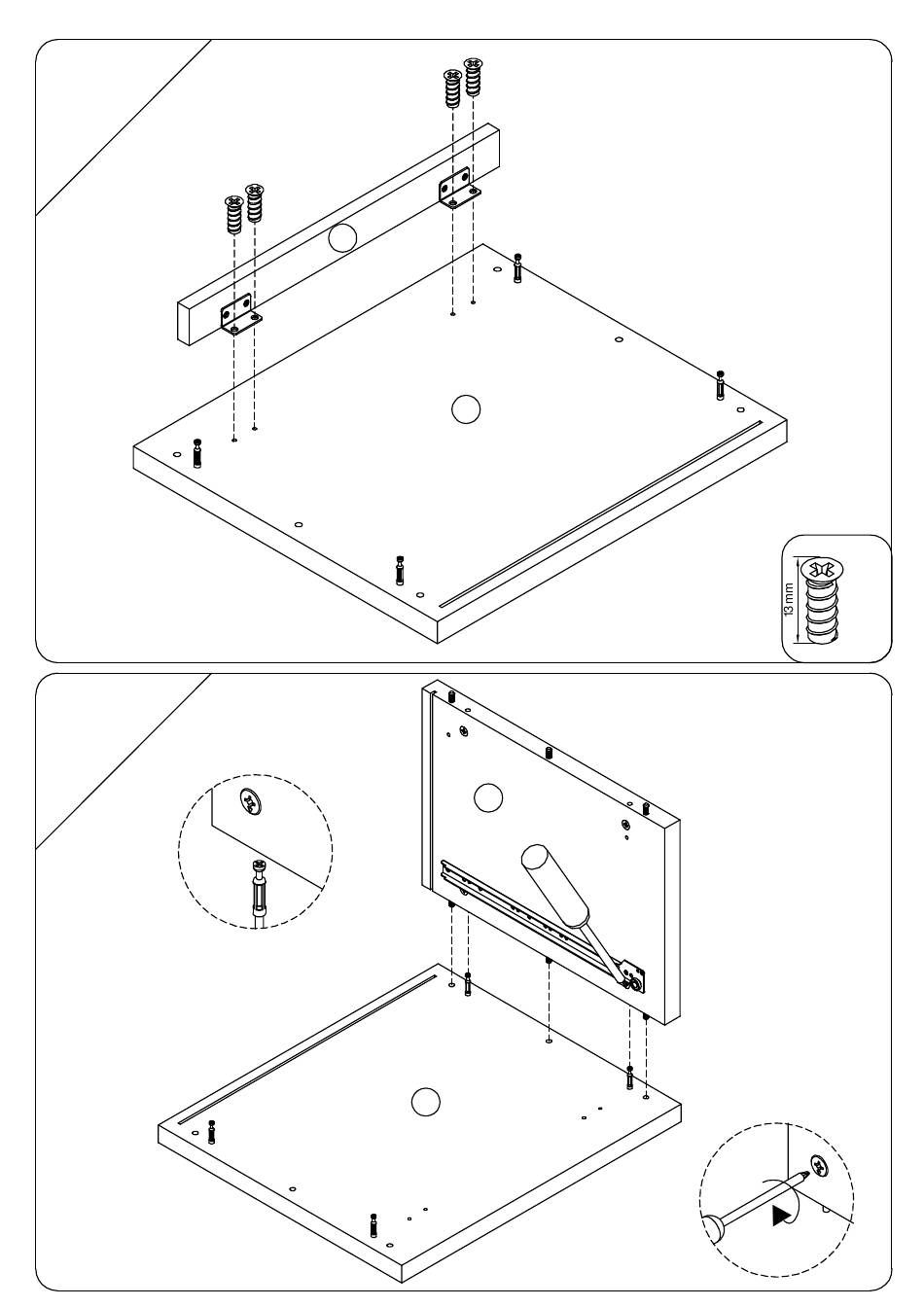 13 mm