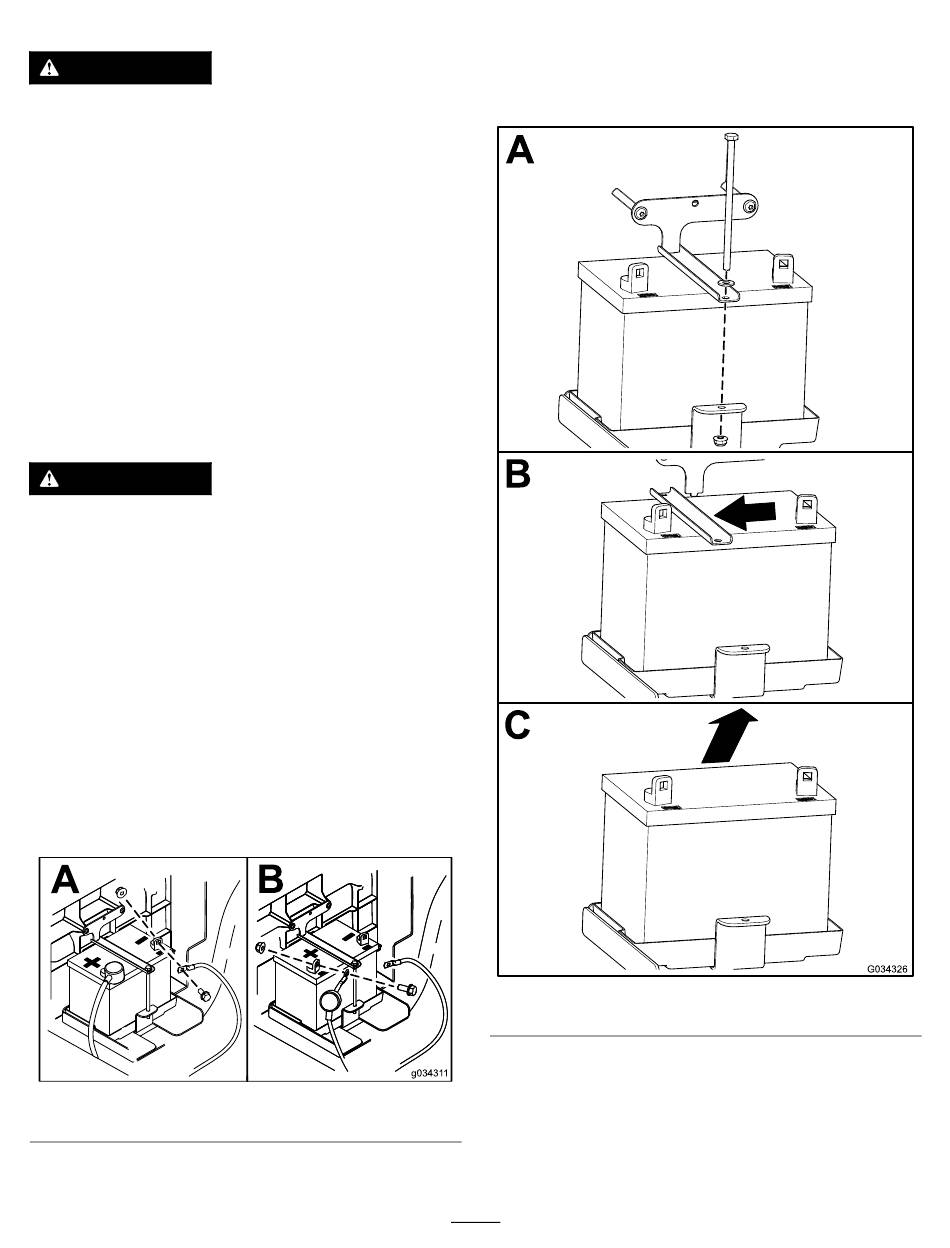 A

B

C

G034326

A

B

g034311