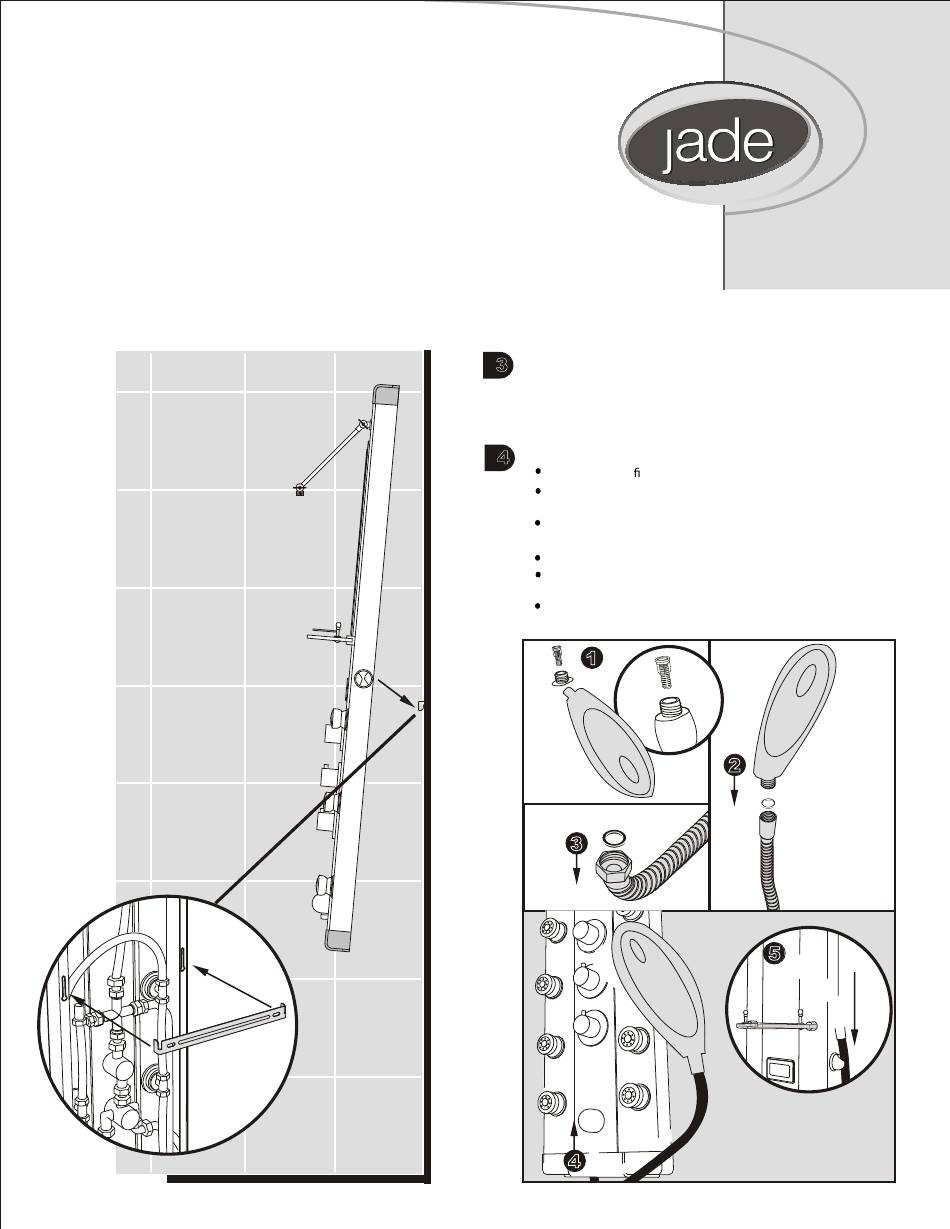 jade

3

4

fi

1

2

3

4

5