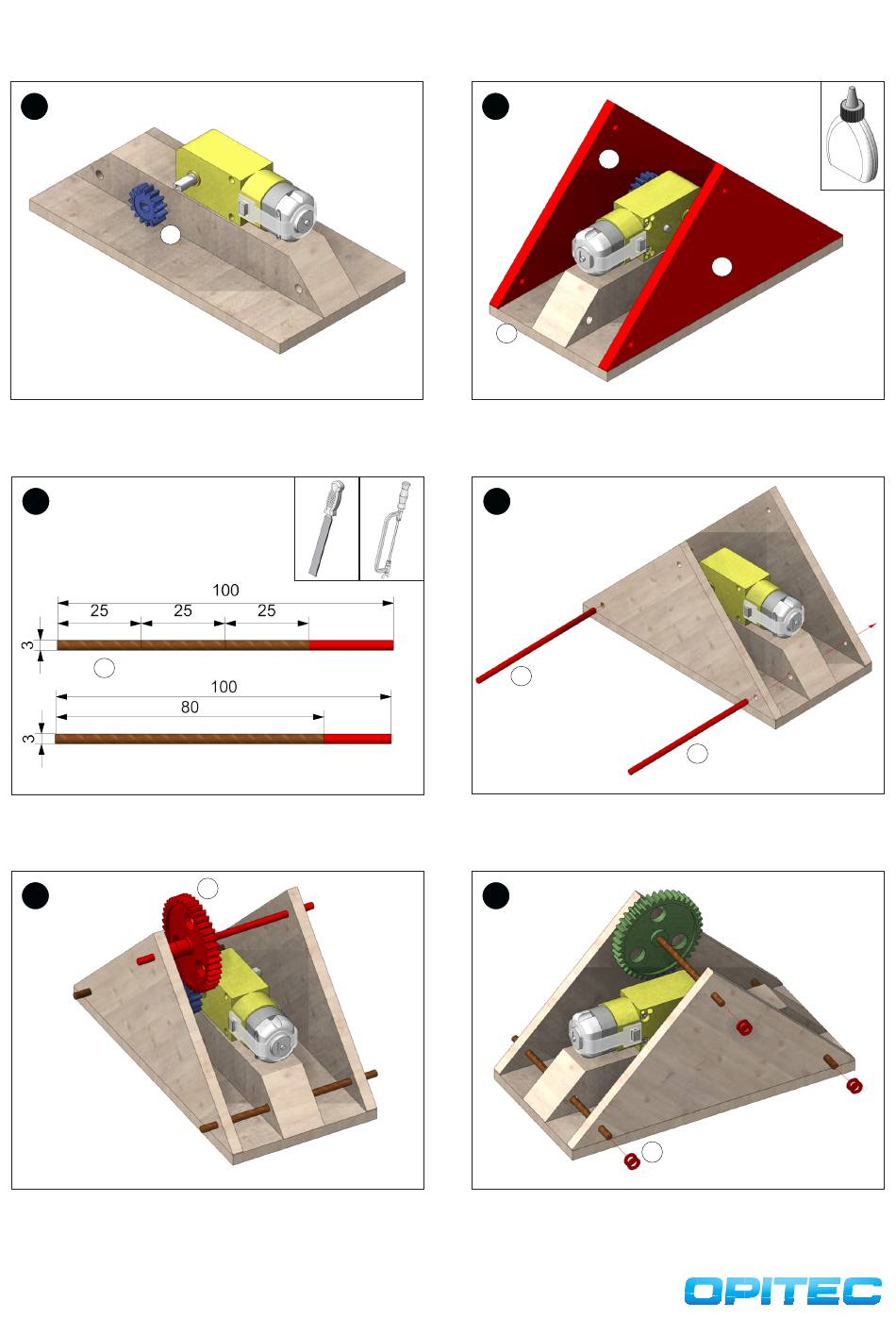 100
25
25
25
3
100
80
3
OPITEC