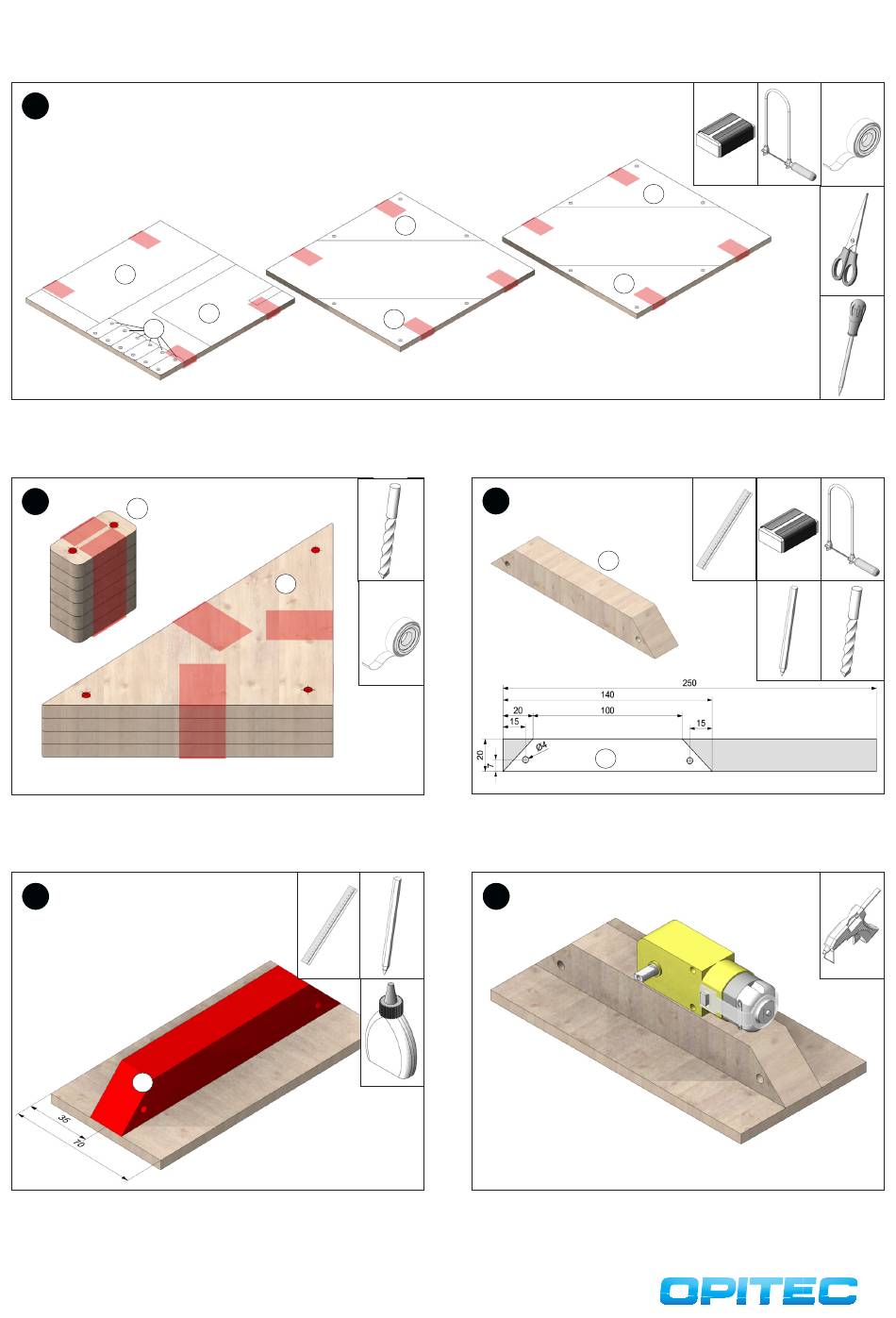 250
140
20
100
15
15
20
7
Ø4

35
70

OPITEC